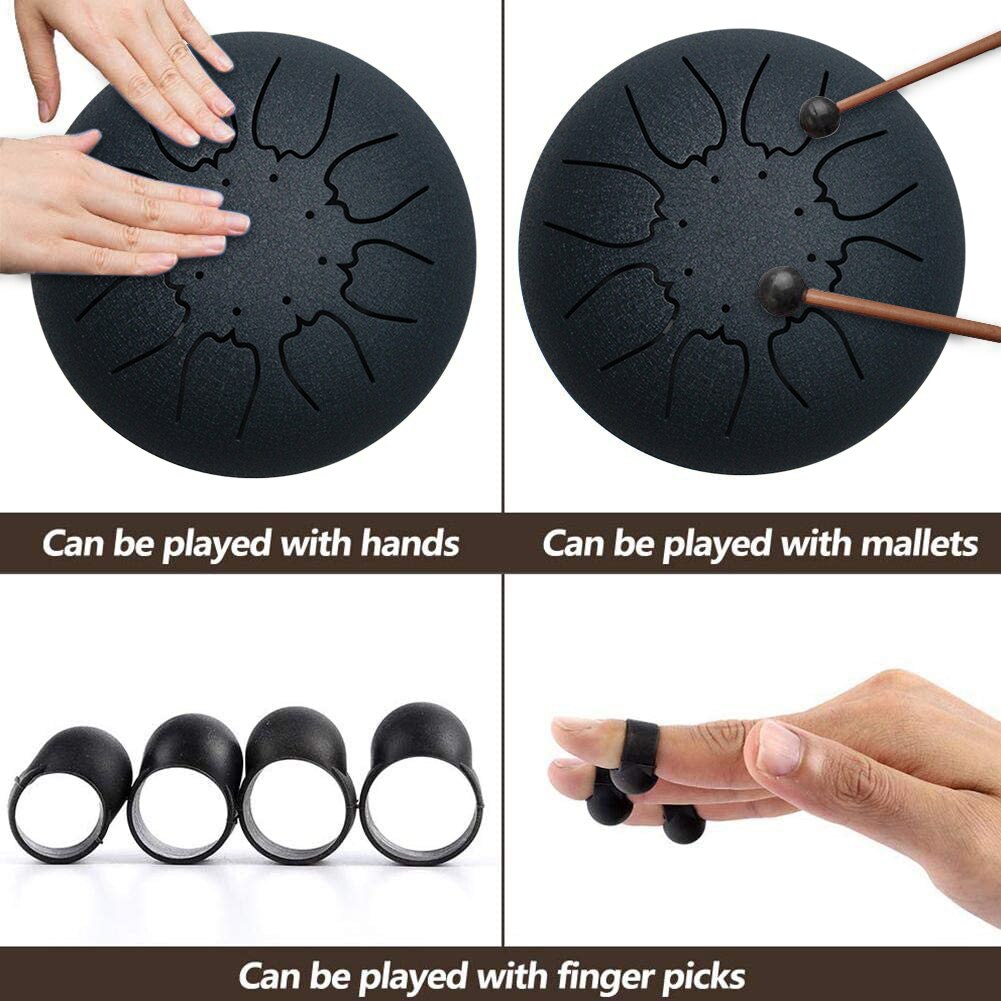 Can be played with hands

Can be played with mallets

Can be played with finger picks