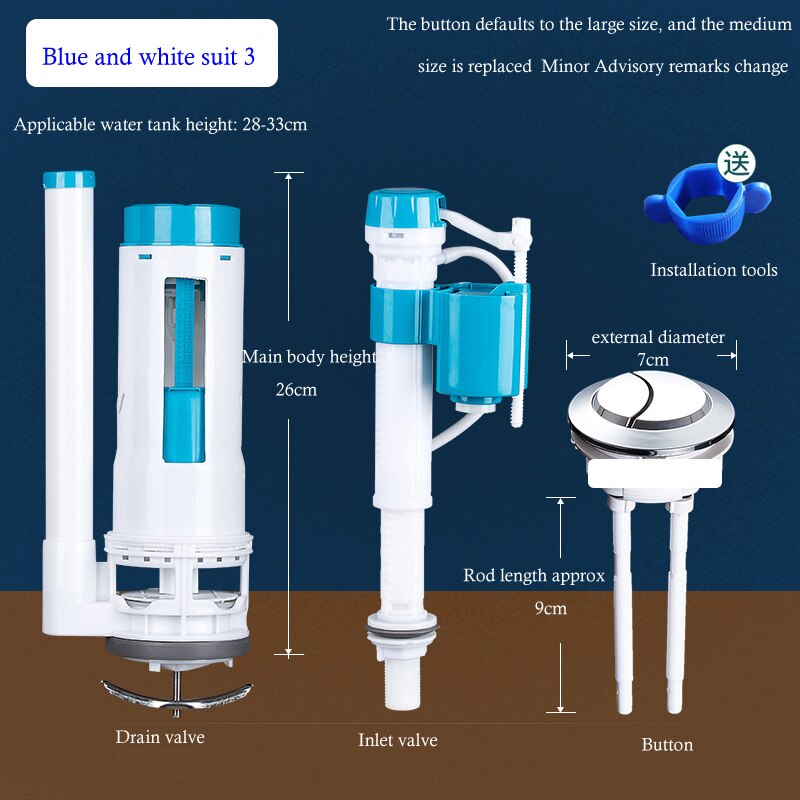 Blue and white suit 3

The button defaults to the large size, and the medium size is replaced Minor Advisory remarks change

Applicable water tank height: 28-33cm

送

Installation tools

Main body height 26cm

external diameter 7cm

Rod length approx 9cm

Drain valve

Inlet valve

Button