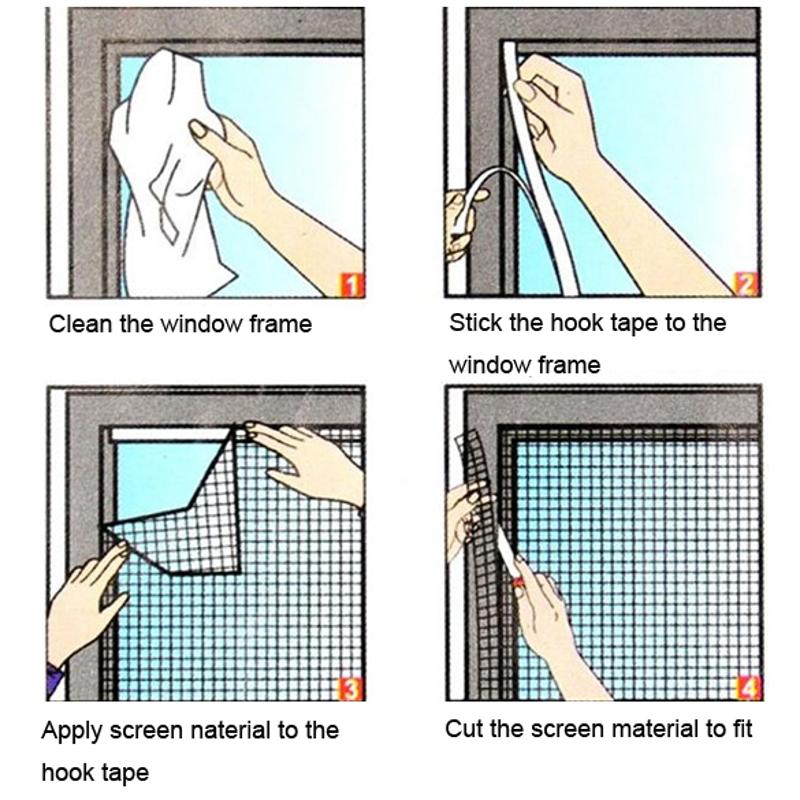 1

Clean the window frame

2

Stick the hook tape to the window frame

3

Apply screen naterial to the hook tape

4

Cut the screen material to fit