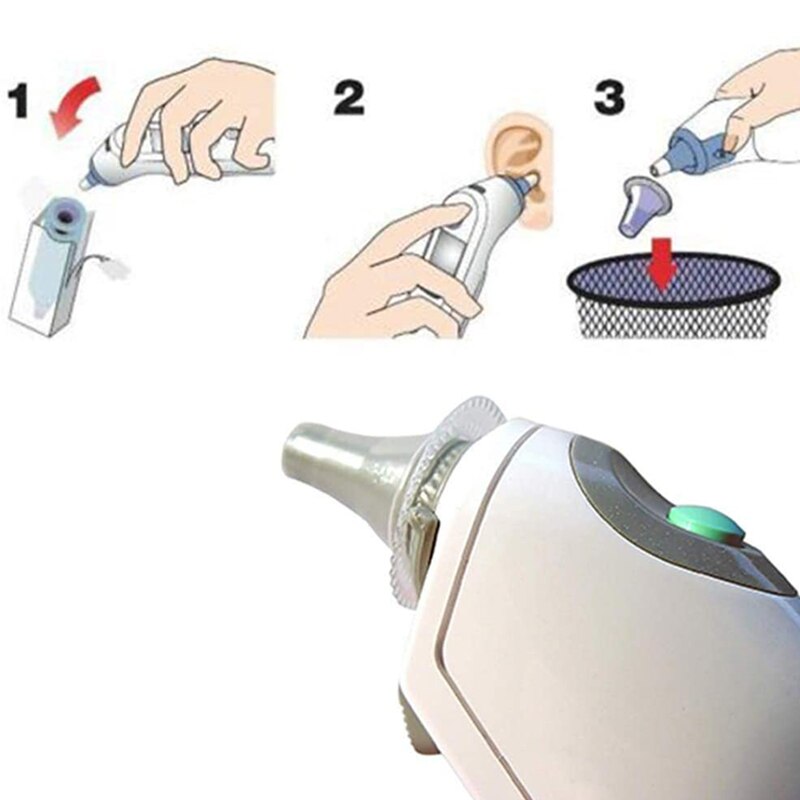 1

2

3