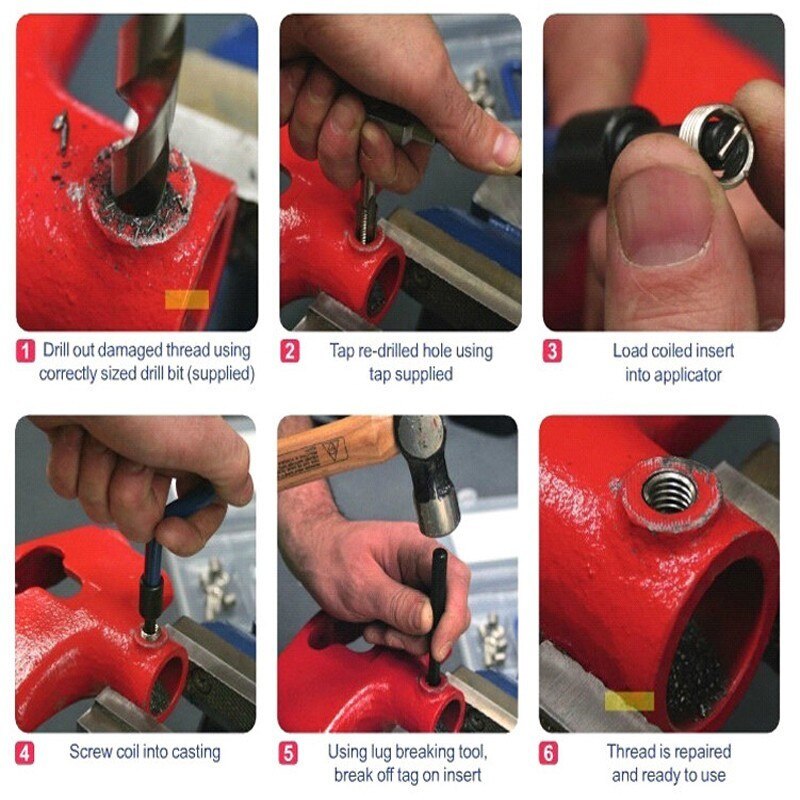 1 Drill out damaged thread using correctly sized drill bit (supplied)

2 Tap re-drilled hole using tap supplied

3 Load coiled insert into applicator

4 Screw coil into casting

5 Using lug breaking tool, break off tag on insert

6 Thread is repaired and ready to use