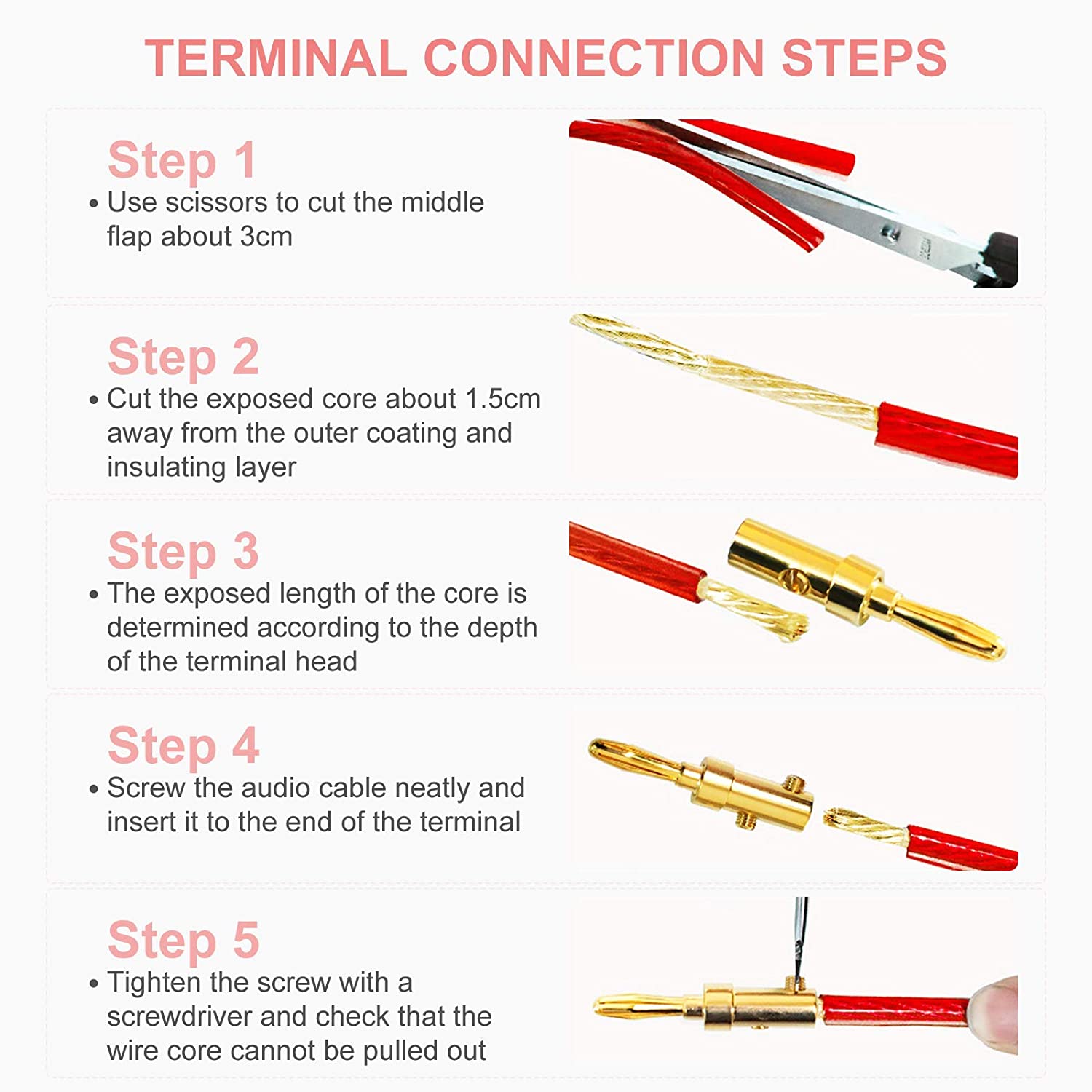 TERMINAL CONNECTION STEPS

Step 1
• Use scissors to cut the middle flap about 3cm

Step 2
• Cut the exposed core about 1.5cm away from the outer coating and insulating layer

Step 3
• The exposed length of the core is determined according to the depth of the terminal head

Step 4
• Screw the audio cable neatly and insert it to the end of the terminal

Step 5
• Tighten the screw with a screwdriver and check that the wire core cannot be pulled out