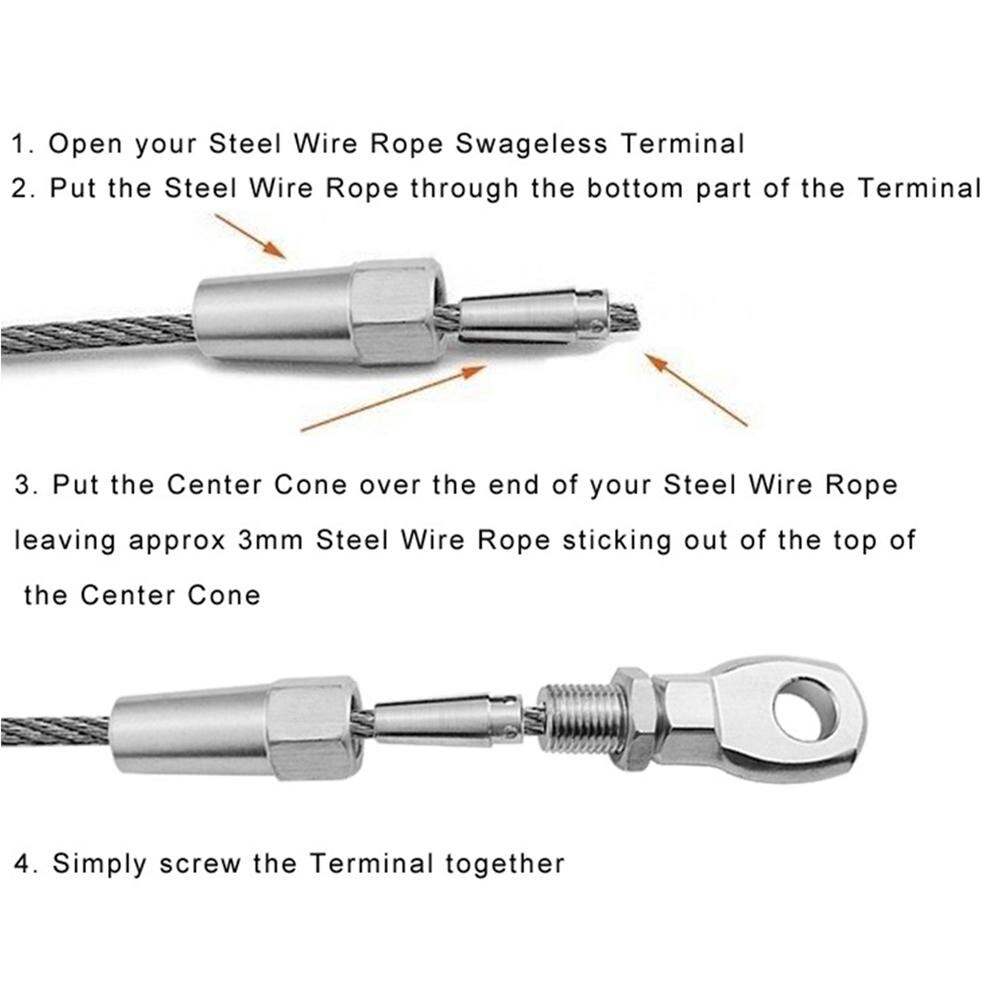 1. Open your Steel Wire Rope Swageless Terminal
2. Put the Steel Wire Rope through the bottom part of the Terminal

3. Put the Center Cone over the end of your Steel Wire Rope leaving approx 3mm Steel Wire Rope sticking out of the top of the Center Cone

4. Simply screw the Terminal together