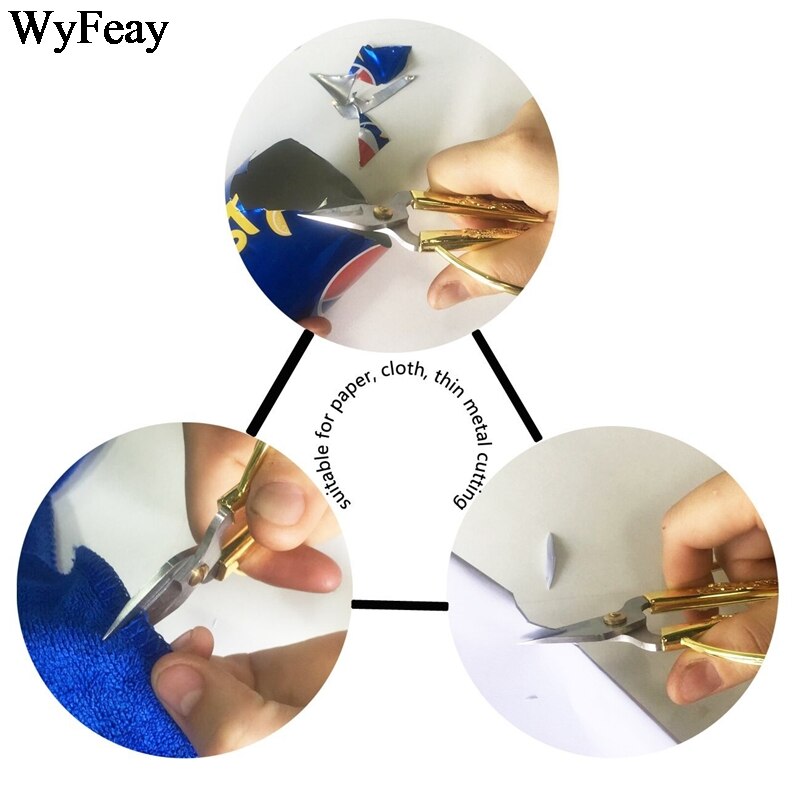 WyFeay

suitable for paper, cloth, thin metal cutting