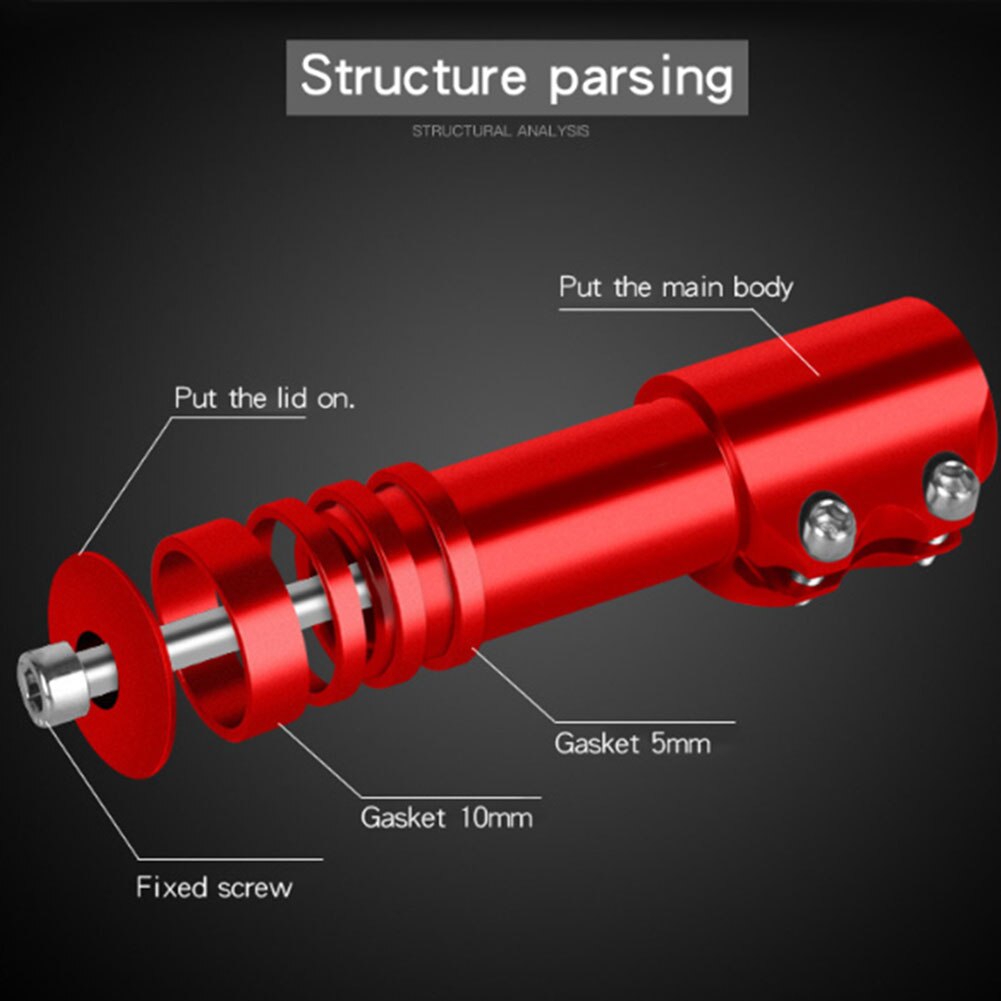 Structure parsing
STRUCTURAL ANALYSIS

Put the main body

Put the lid on.

Gasket 5mm

Gasket 10mm

Fixed screw