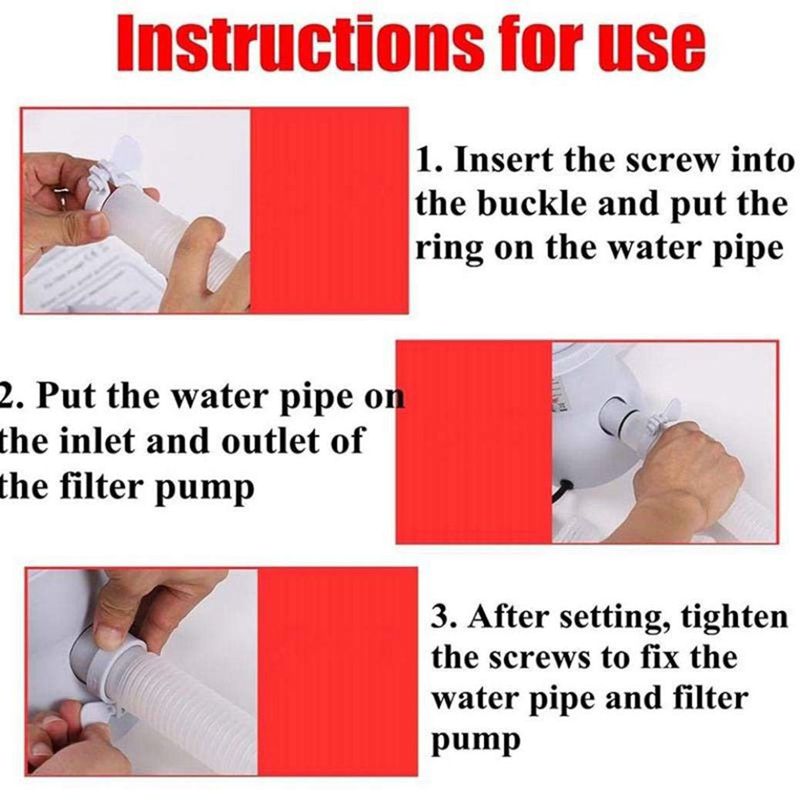 Instructions for use

1. Insert the screw into the buckle and put the ring on the water pipe

2. Put the water pipe on the inlet and outlet of the filter pump

3. After setting, tighten the screws to fix the water pipe and filter pump