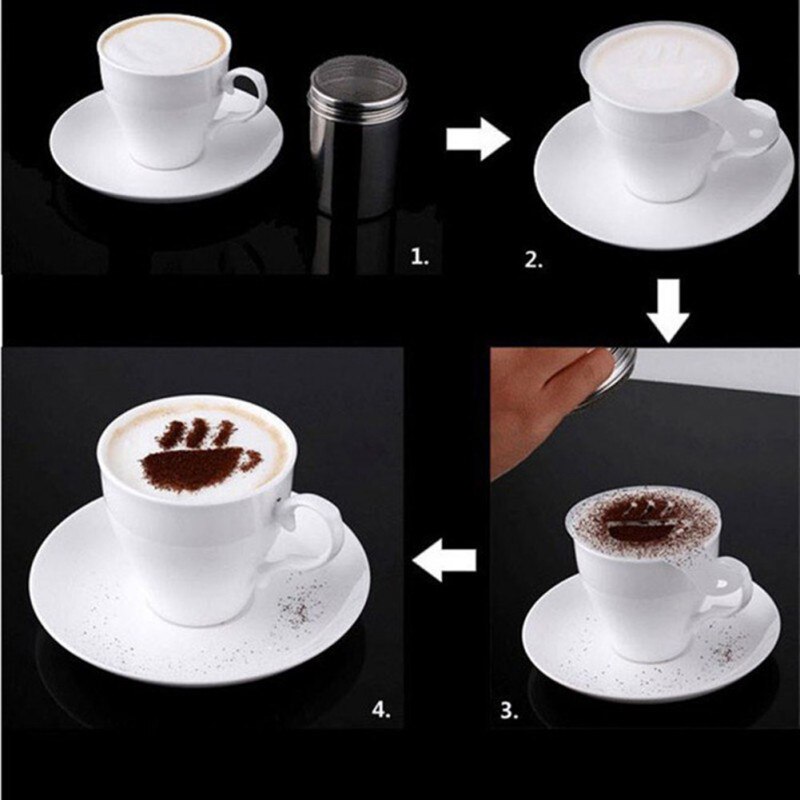 1.

2.

3.

4.