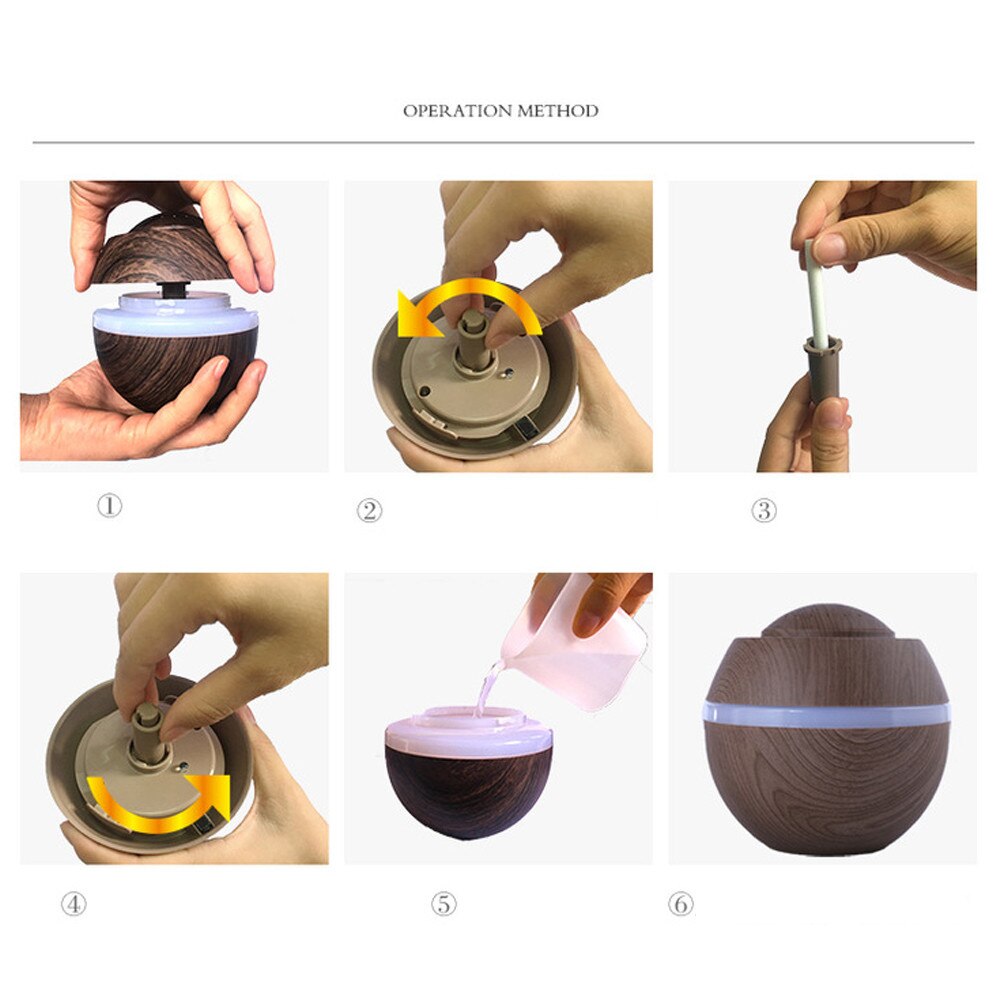 OPERATION METHOD

①

②

③

④

⑤

⑥