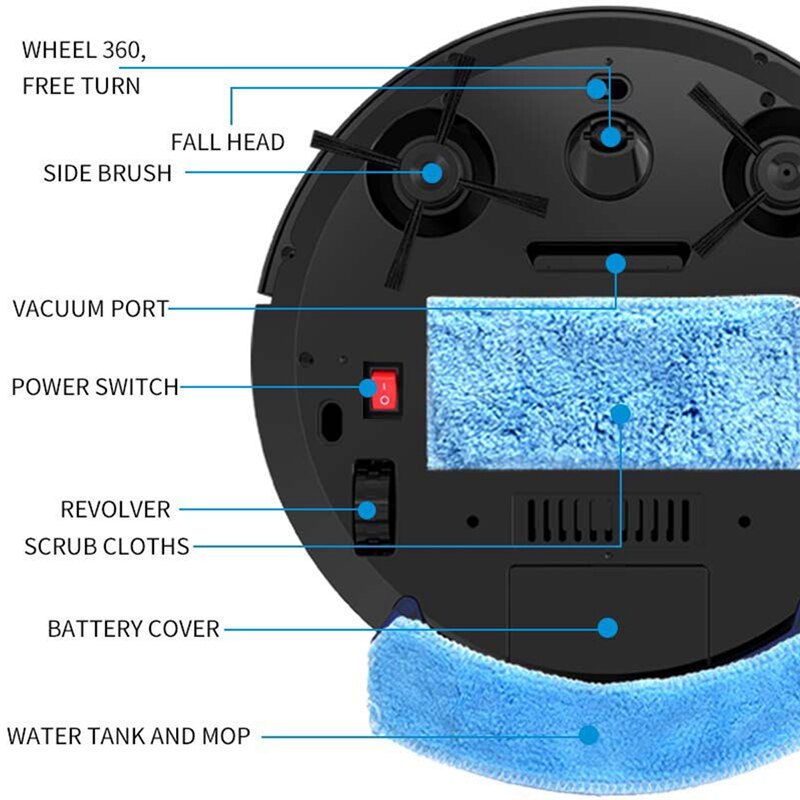 WHEEL 360,
FREE TURN

FALL HEAD

SIDE BRUSH

VACUUM PORT

POWER SWITCH

REVOLVER

SCRUB CLOTHS

BATTERY COVER

WATER TANK AND MOP