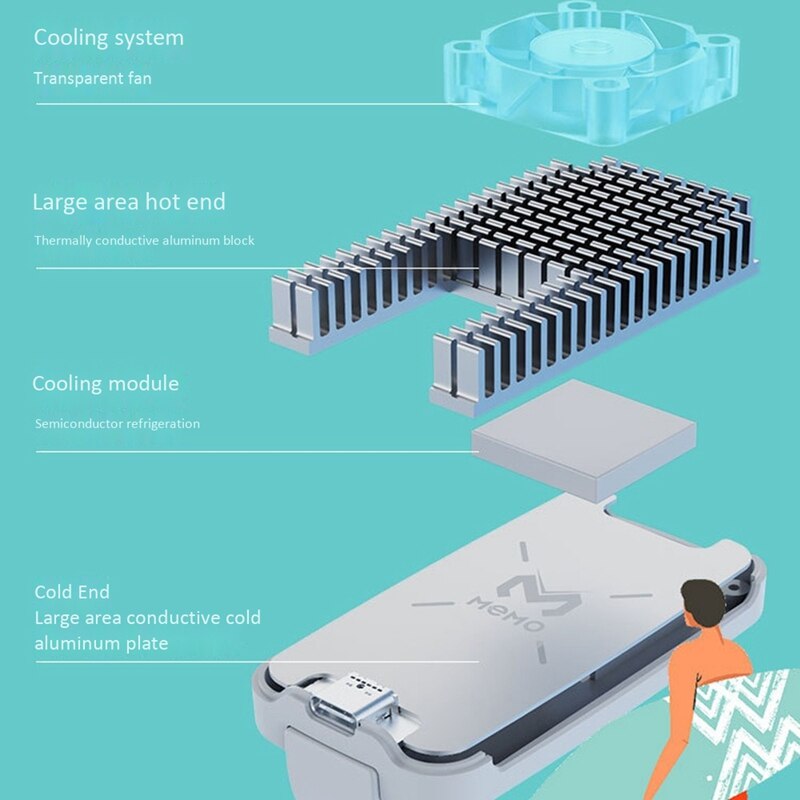 Cooling system
Transparent fan

Large area hot end
Thermally conductive aluminum block

Cooling module
Semiconductor refrigeration

Cold End
Large area conductive cold aluminum plate

MEMO