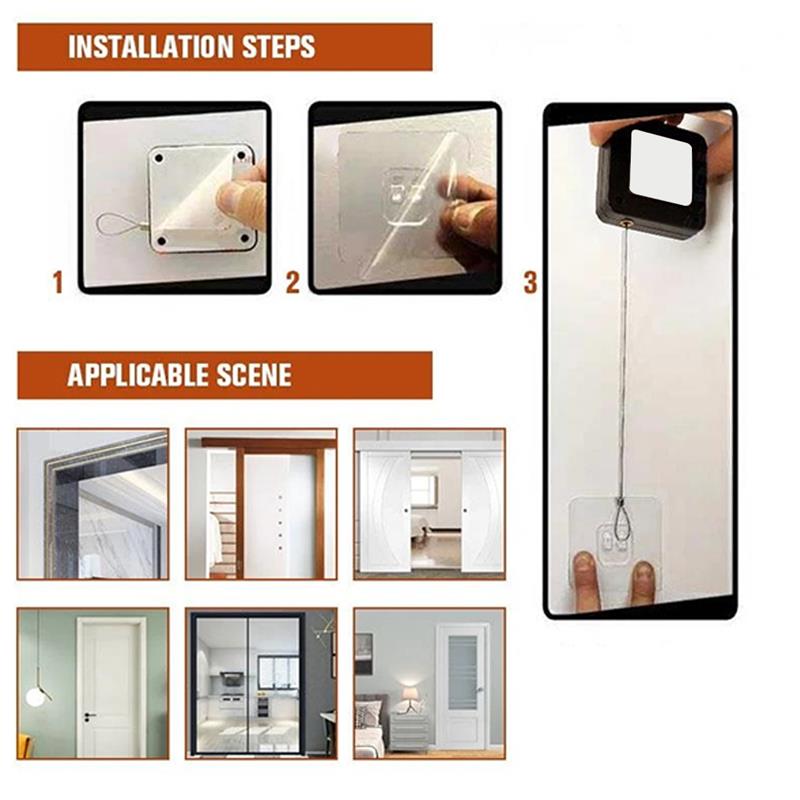 INSTALLATION STEPS

1

2

3

APPLICABLE SCENE