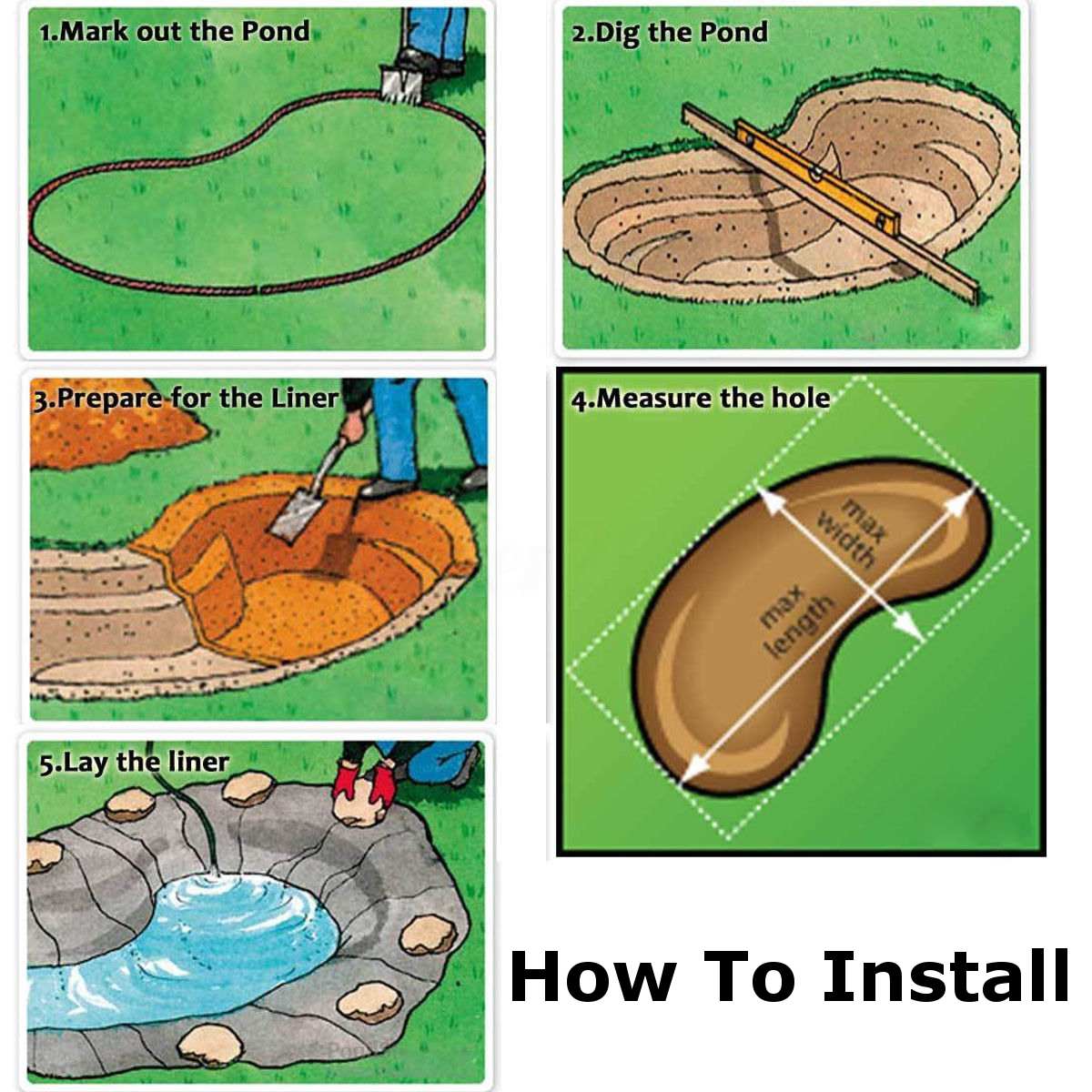 1.Mark out the Pond

2.Dig the Pond

3.Prepare for the Liner

4.Measure the hole

max width

max length

5.Lay the liner

How To Install