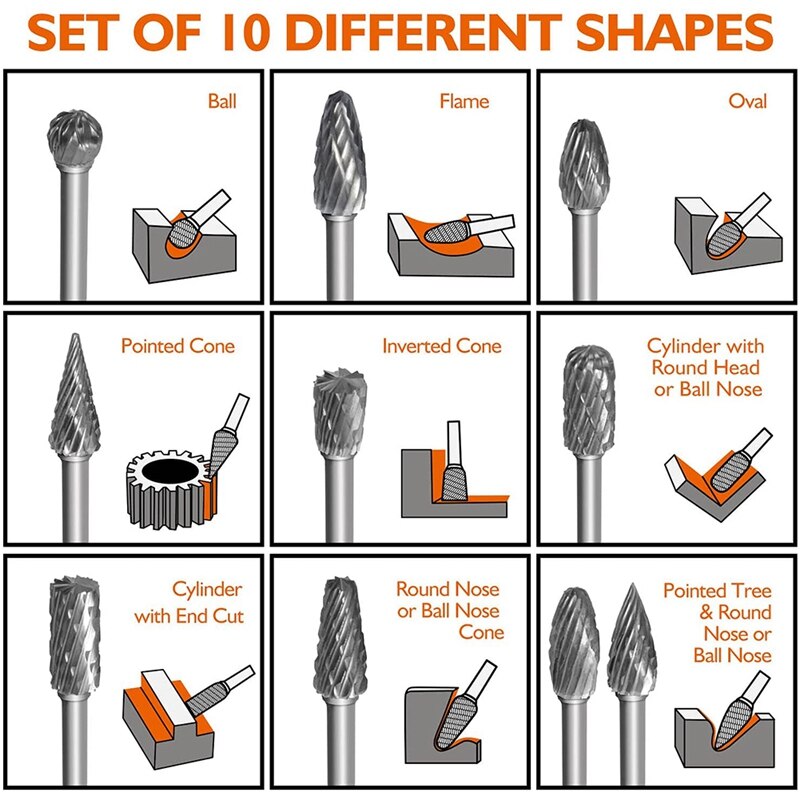 SET OF 10 DIFFERENT SHAPES

Ball

Flame

Oval

Pointed Cone

Inverted Cone

Cylinder with Round Head or Ball Nose

Cylinder with End Cut

Round Nose or Ball Nose Cone

Pointed Tree & Round Nose or Ball Nose