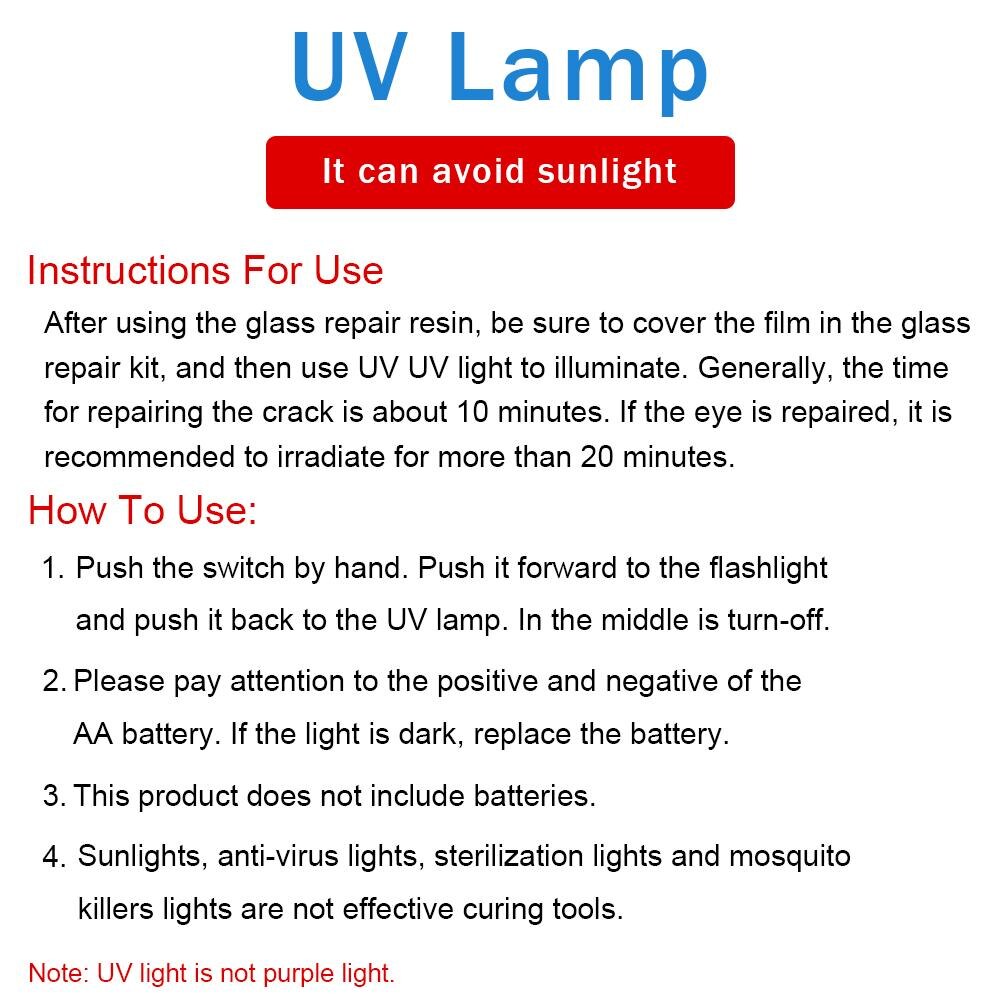 UV Lamp

It can avoid sunlight

Instructions For Use

After using the glass repair resin, be sure to cover the film in the glass repair kit, and then use UV UV light to illuminate. Generally, the time for repairing the crack is about 10 minutes. If the eye is repaired, it is recommended to irradiate for more than 20 minutes.

How To Use:

1. Push the switch by hand. Push it forward to the flashlight and push it back to the UV lamp. In the middle is turn-off.

2. Please pay attention to the positive and negative of the AA battery. If the light is dark, replace the battery.

3. This product does not include batteries.

4. Sunlights, anti-virus lights, sterilization lights and mosquito killers lights are not effective curing tools.

Note: UV light is not purple light.