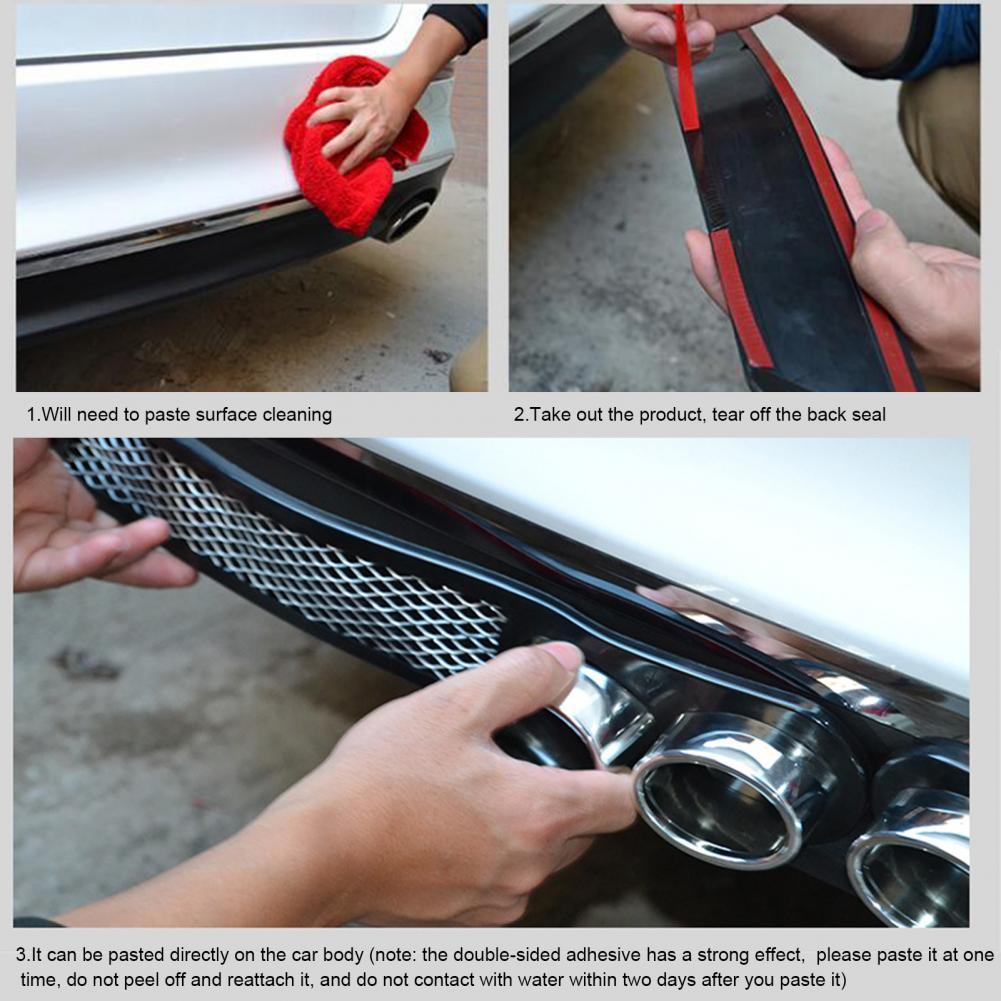 1.Will need to paste surface cleaning

2.Take out the product, tear off the back seal

3.It can be pasted directly on the car body (note: the double-sided adhesive has a strong effect, please paste it at one time, do not peel off and reattach it, and do not contact with water within two days after you paste it)