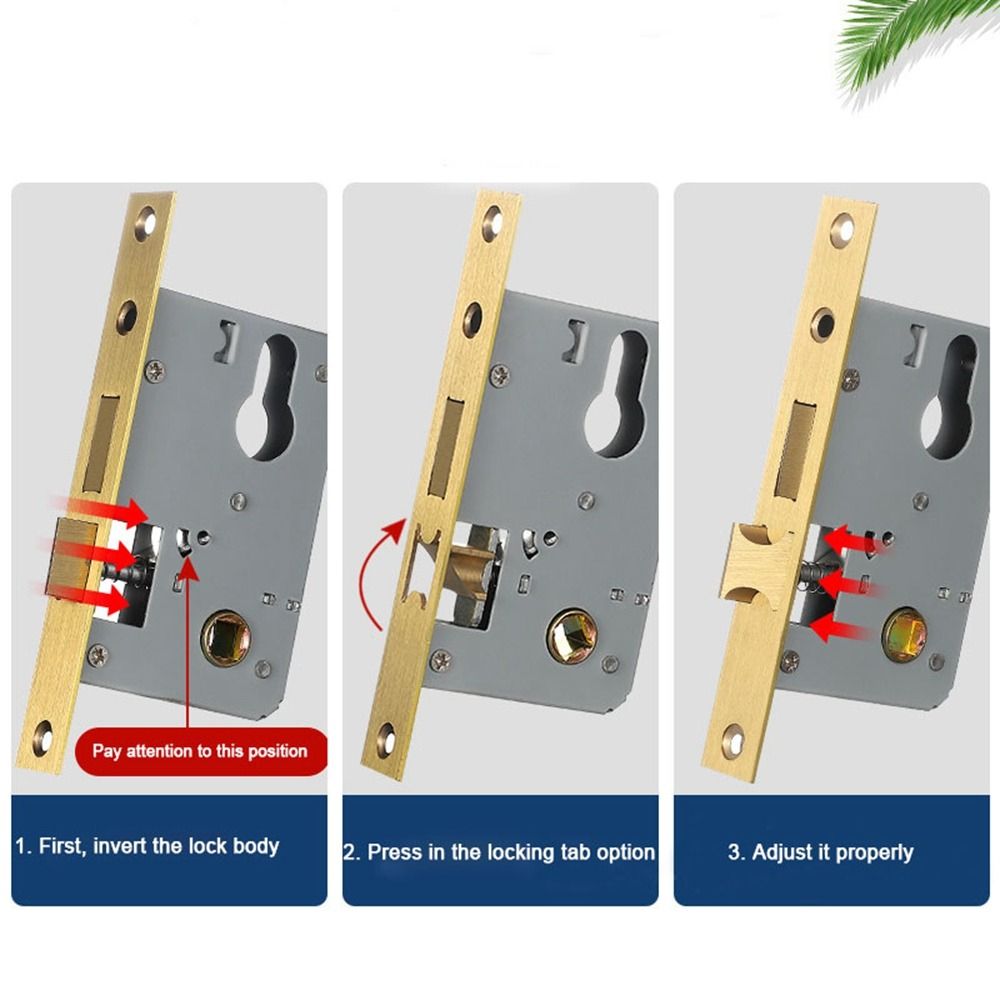 Pay attention to this position

1. First, invert the lock body

2. Press in the locking tab option

3. Adjust it properly