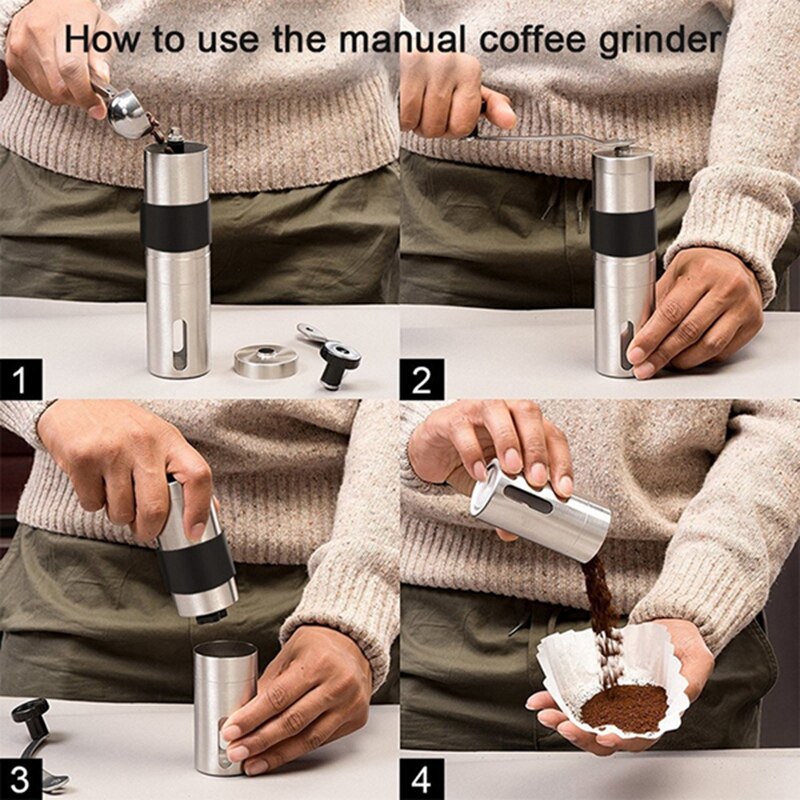 How to use the manual coffee grinder

1

2

3

4