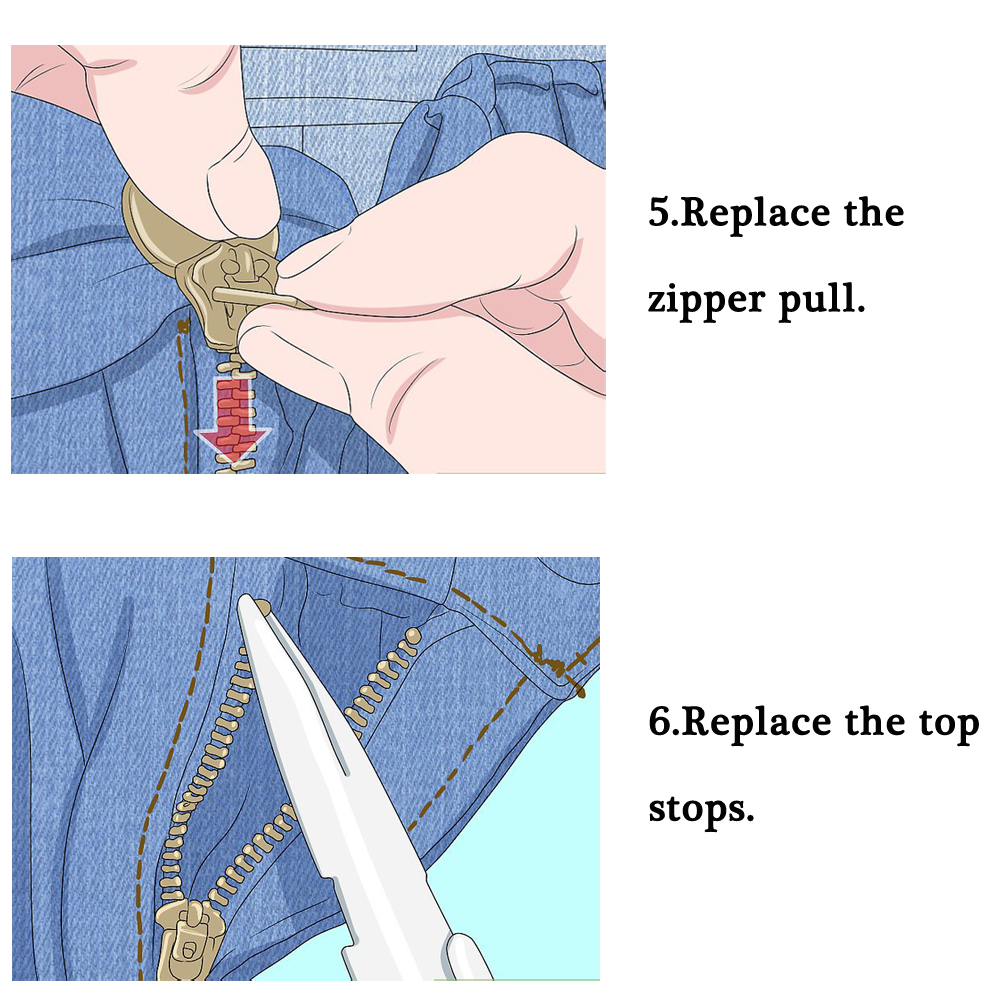 5.Replace the zipper pull.

6.Replace the top stops.