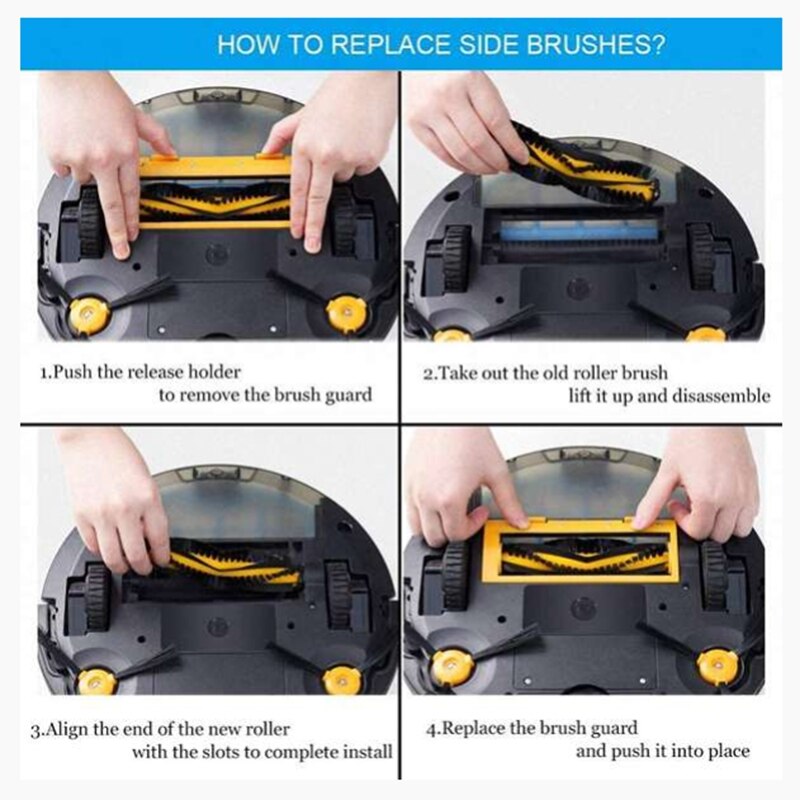 HOW TO REPLACE SIDE BRUSHES?

1.Push the release holder to remove the brush guard

2.Take out the old roller brush lift it up and disassemble

3.Align the end of the new roller with the slots to complete install

4.Replace the brush guard and push it into place