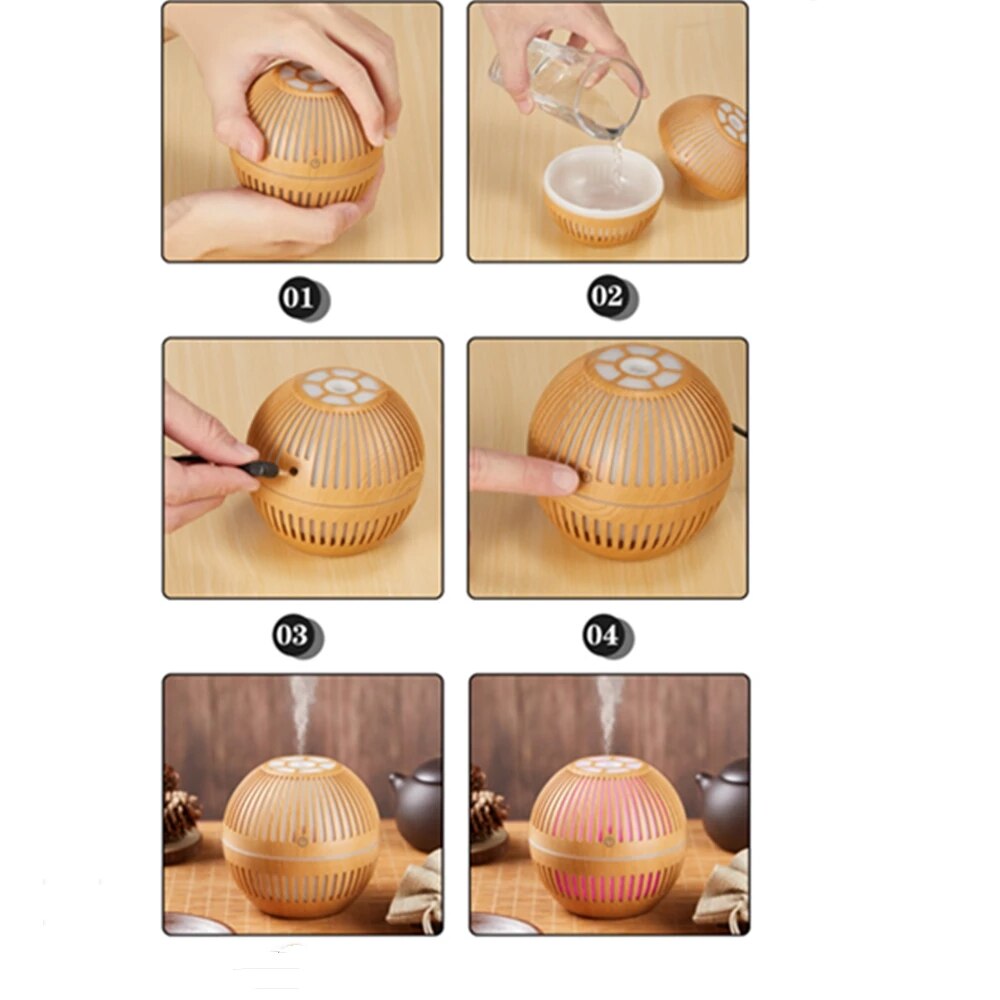 01

02

03

04