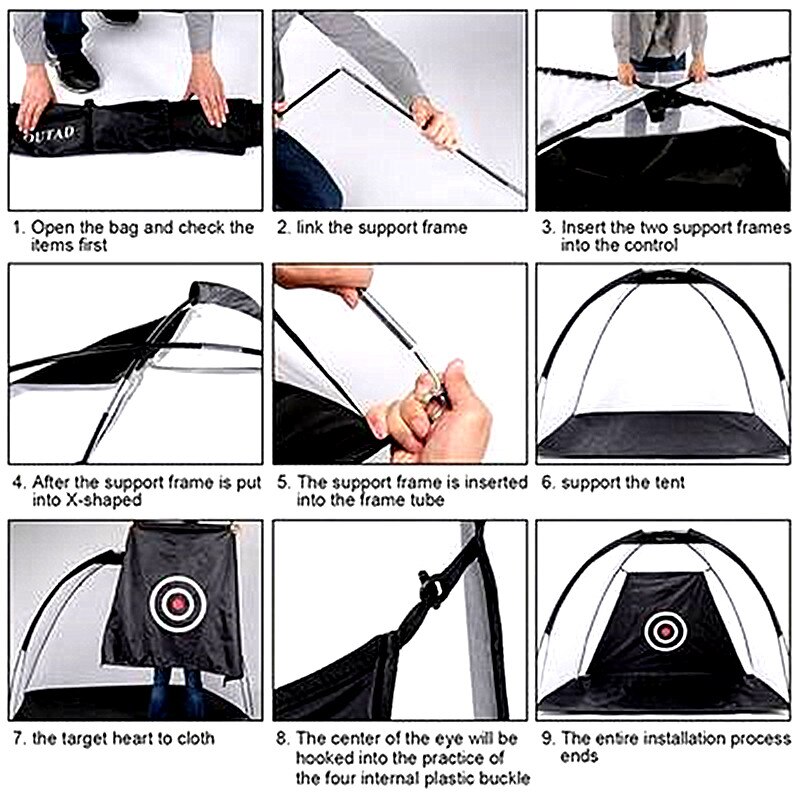 OUTAD

1. Open the bag and check the items first

2. link the support frame

3. Insert the two support frames into the control

4. After the support frame is put into X-shaped

5. The support frame is inserted into the frame tube

6. support the tent

7. the target heart to cloth

8. The center of the eye will be hooked into the practice of the four internal plastic buckle

9. The entire installation process ends