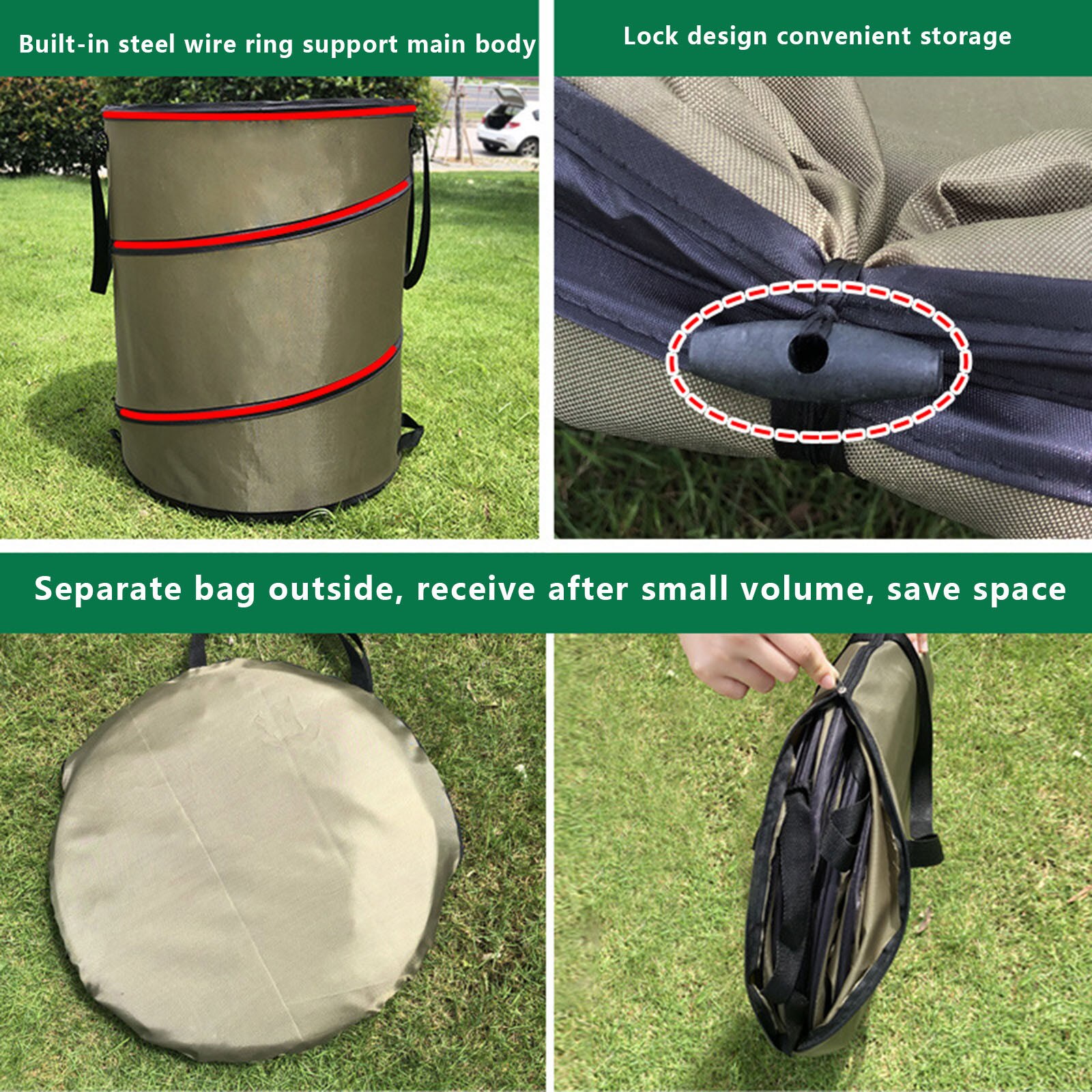 Built-in steel wire ring support main body

Lock design convenient storage

Separate bag outside, receive after small volume, save space