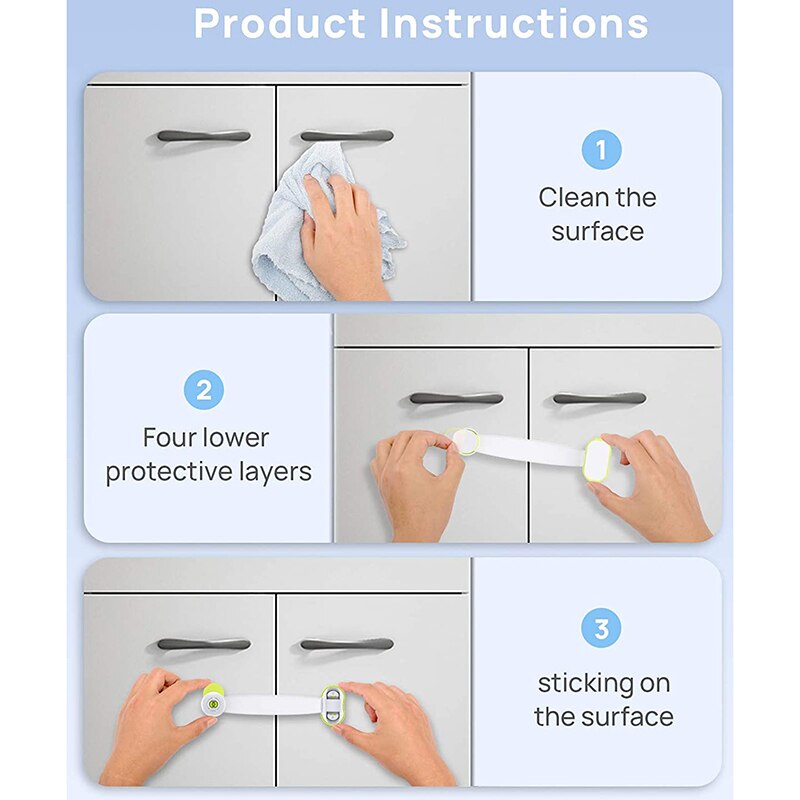 Product Instructions

1
Clean the surface

2
Four lower protective layers

3
sticking on the surface