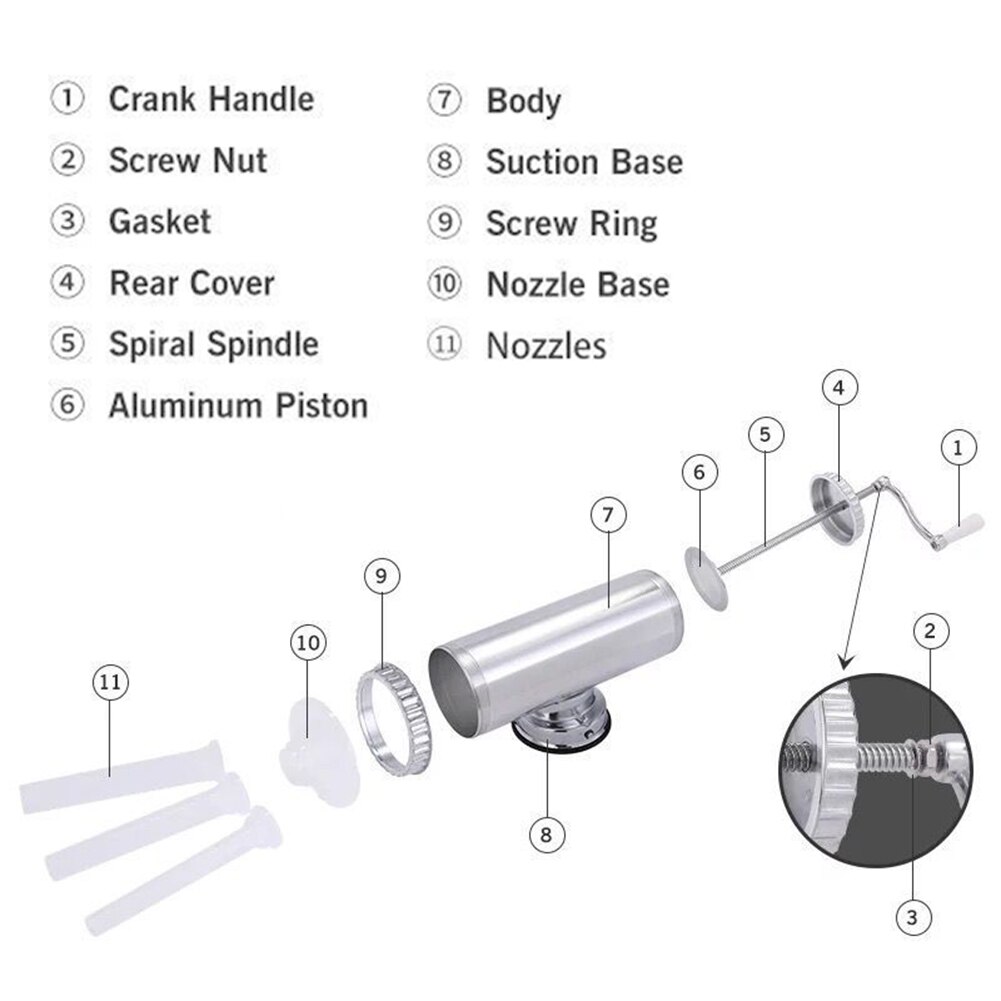 ① Crank Handle
② Screw Nut
③ Gasket
④ Rear Cover
⑤ Spiral Spindle
⑥ Aluminum Piston

⑦ Body
⑧ Suction Base
⑨ Screw Ring
⑩ Nozzle Base
⑪ Nozzles

4
5
1
6
7
9
10
2
11
8
3