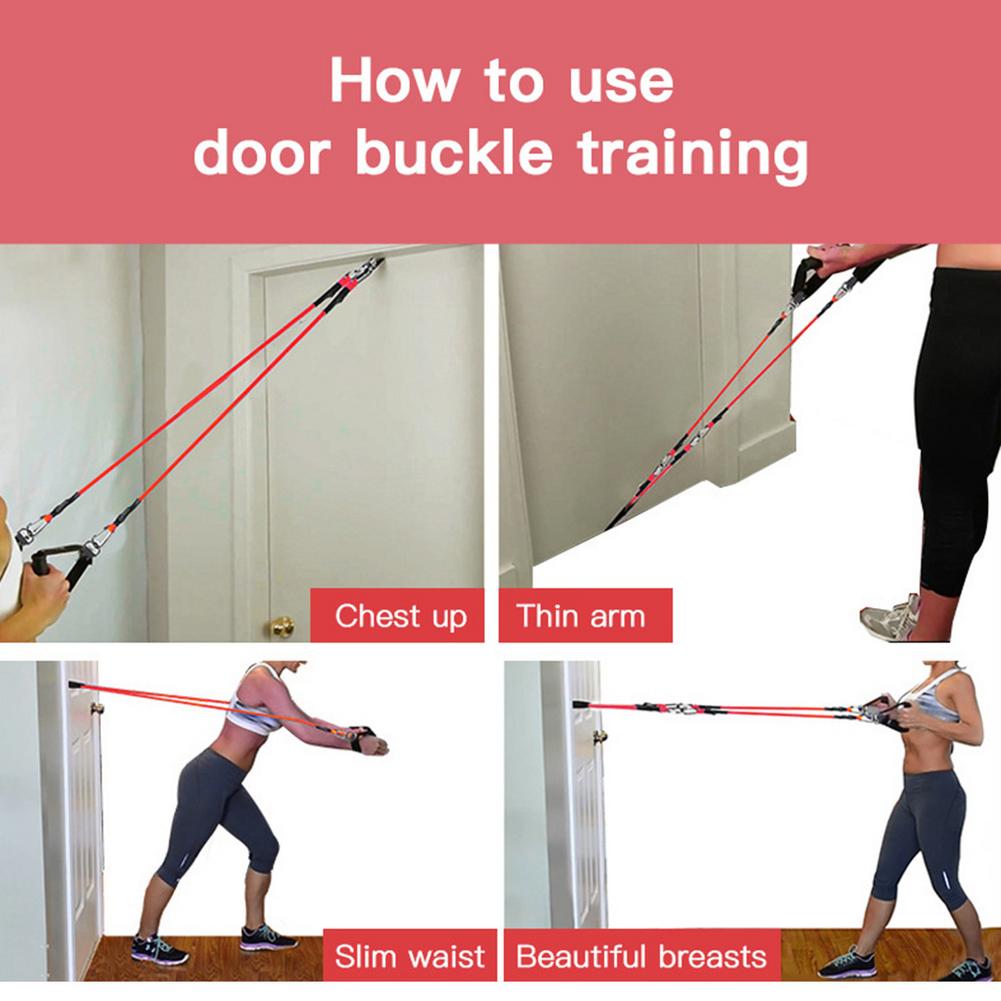 How to use door buckle training

Chest up

Thin arm

Slim waist

Beautiful breasts