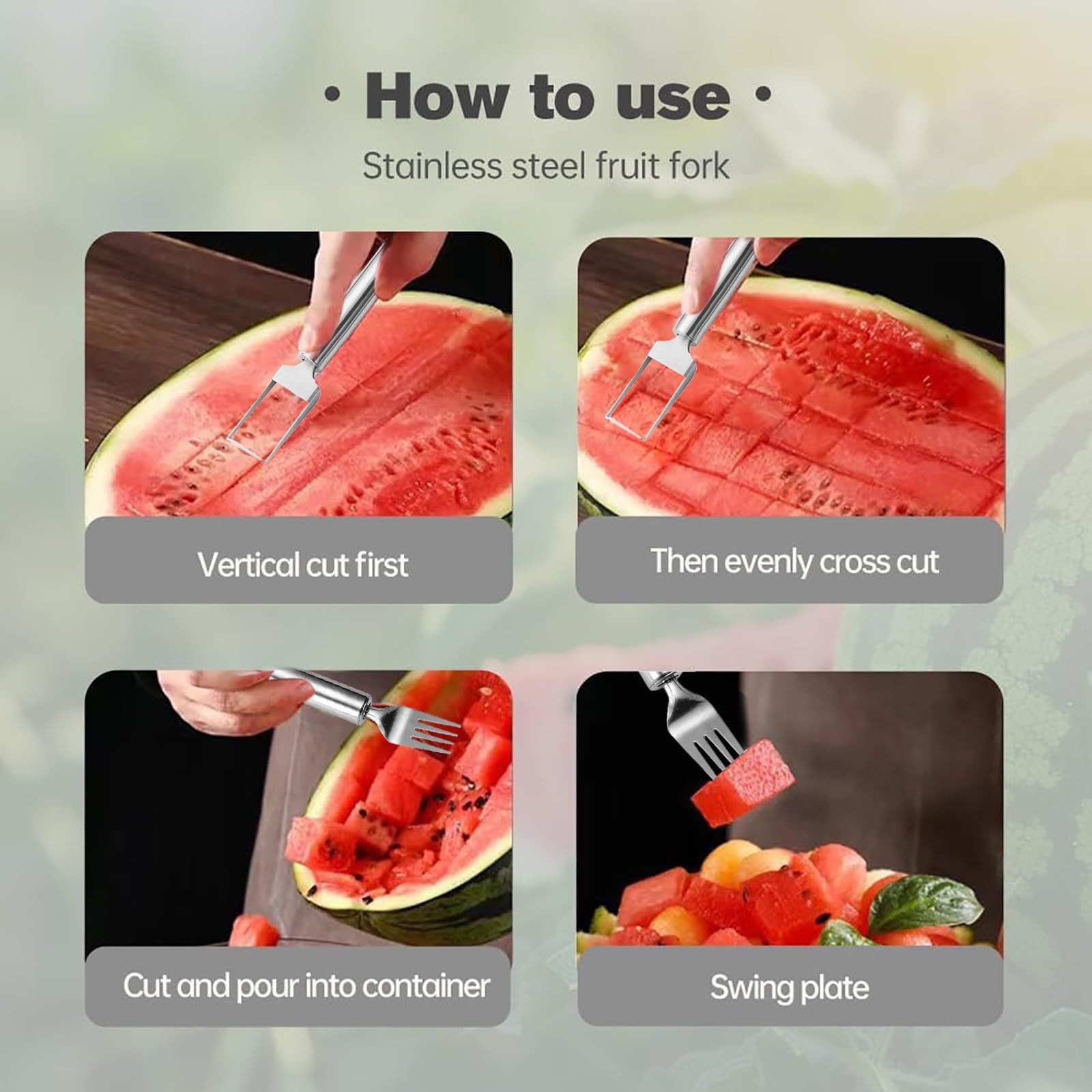 · How to use ·

Stainless steel fruit fork

Vertical cut first

Then evenly cross cut

Cut and pour into container

Swing plate