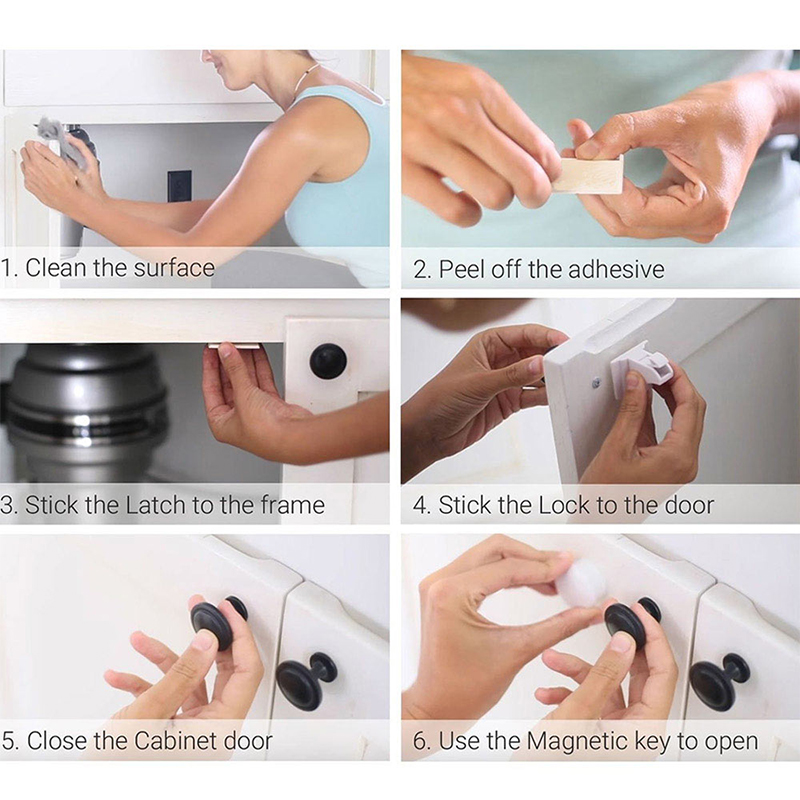 1. Clean the surface

2. Peel off the adhesive

3. Stick the Latch to the frame

4. Stick the Lock to the door

5. Close the Cabinet door

6. Use the Magnetic key to open