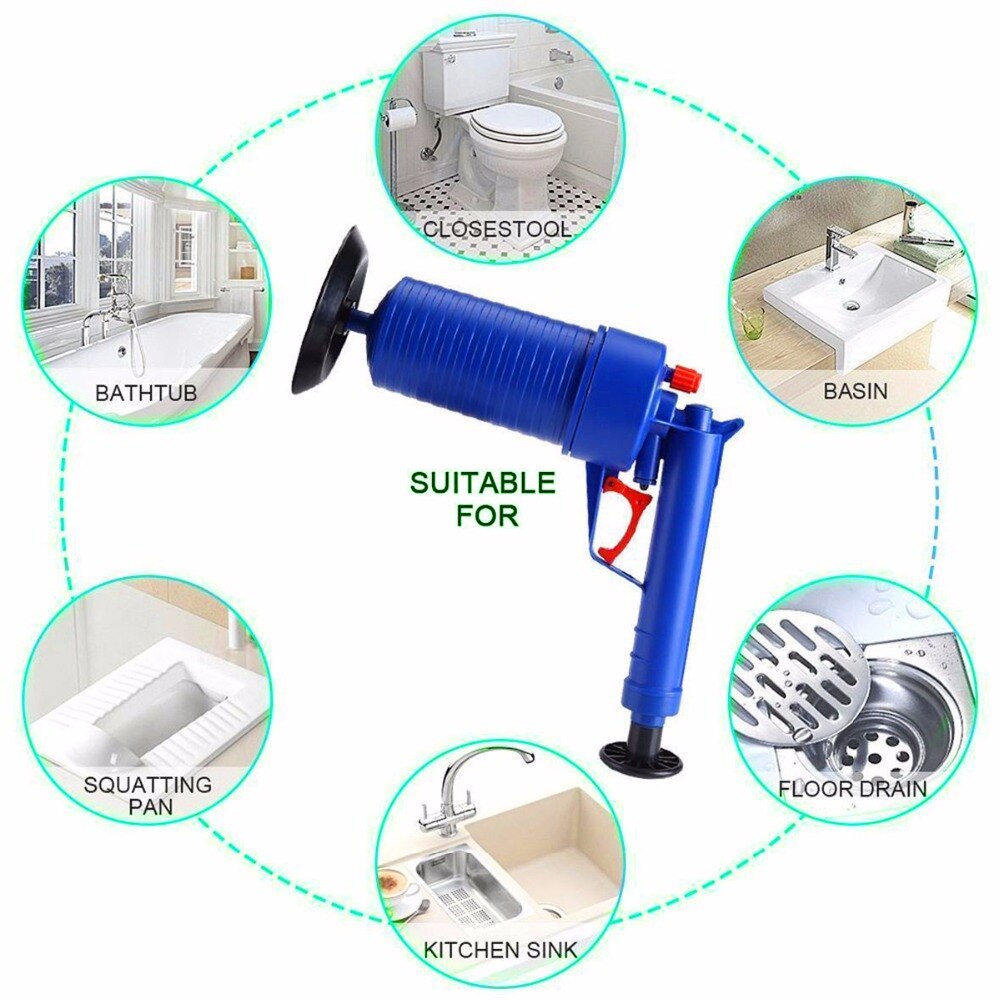 CLOSESTOOL

BATHTUB

BASIN

SUITABLE FOR

SQUATTING PAN

FLOOR DRAIN

KITCHEN SINK