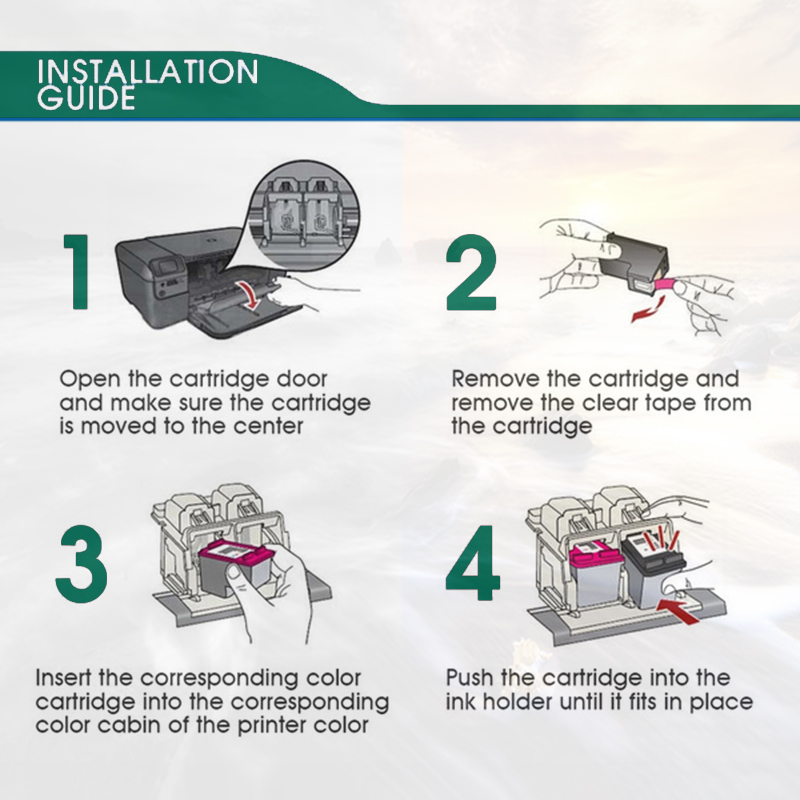 INSTALLATION GUIDE

1

Open the cartridge door and make sure the cartridge is moved to the center

2

Remove the cartridge and remove the clear tape from the cartridge

3

Insert the corresponding color cartridge into the corresponding color cabin of the printer color

4

Push the cartridge into the ink holder until it fits in place