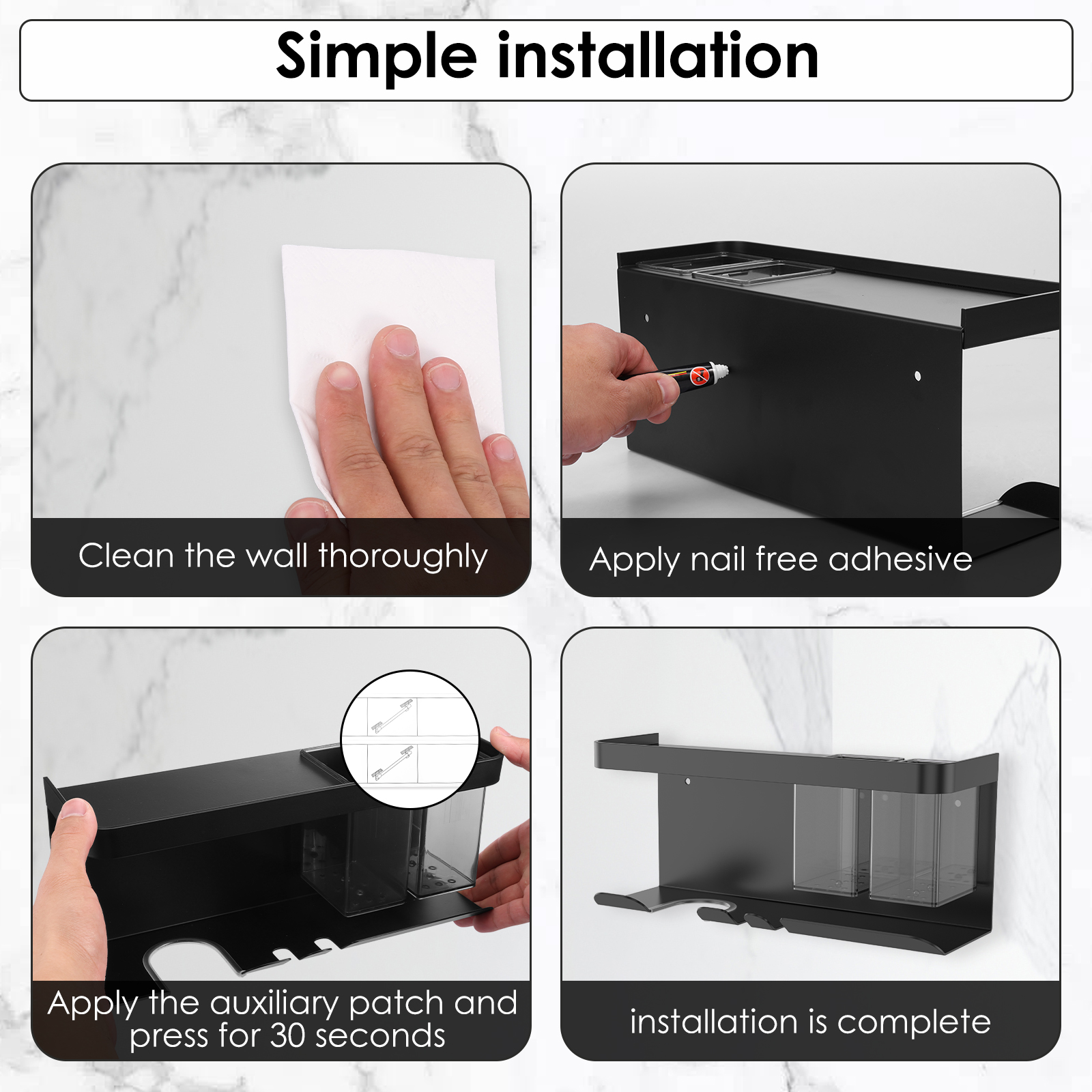 Simple installation

Clean the wall thoroughly

Apply nail free adhesive

Apply the auxiliary patch and press for 30 seconds

installation is complete