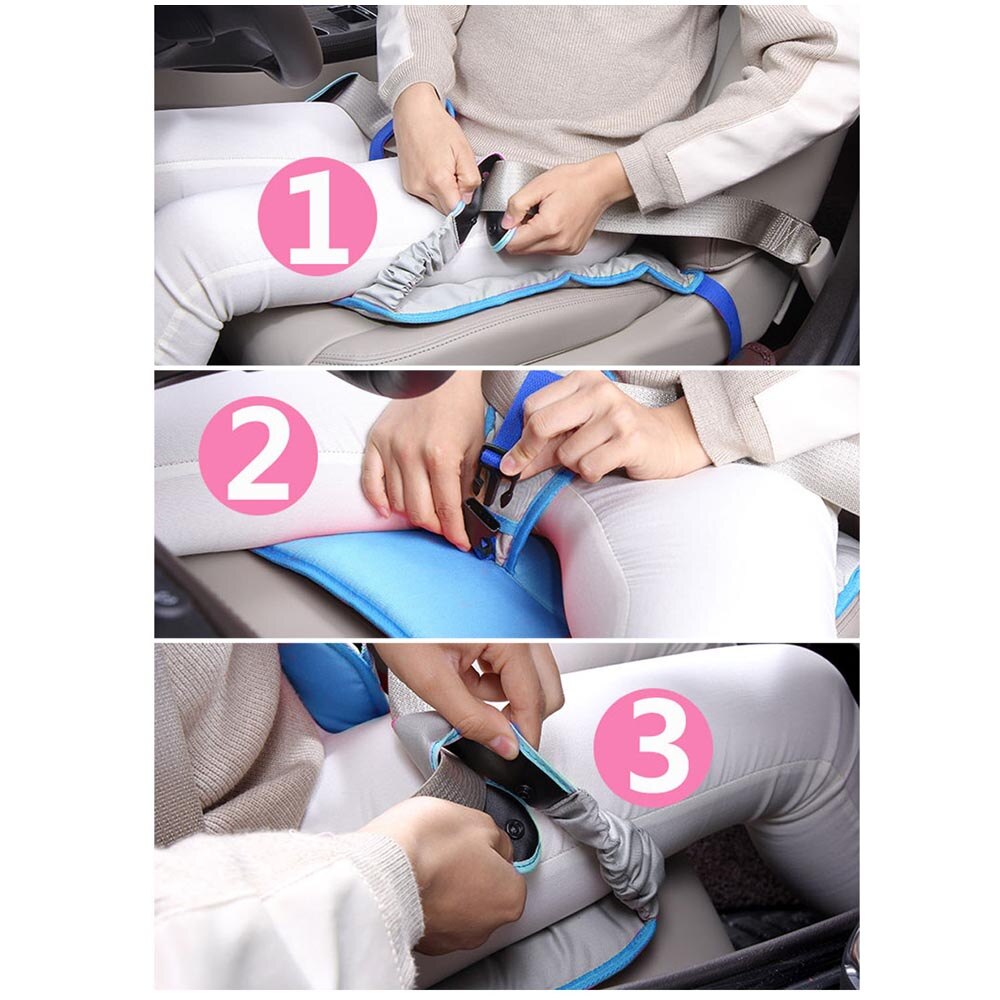 1

2

3