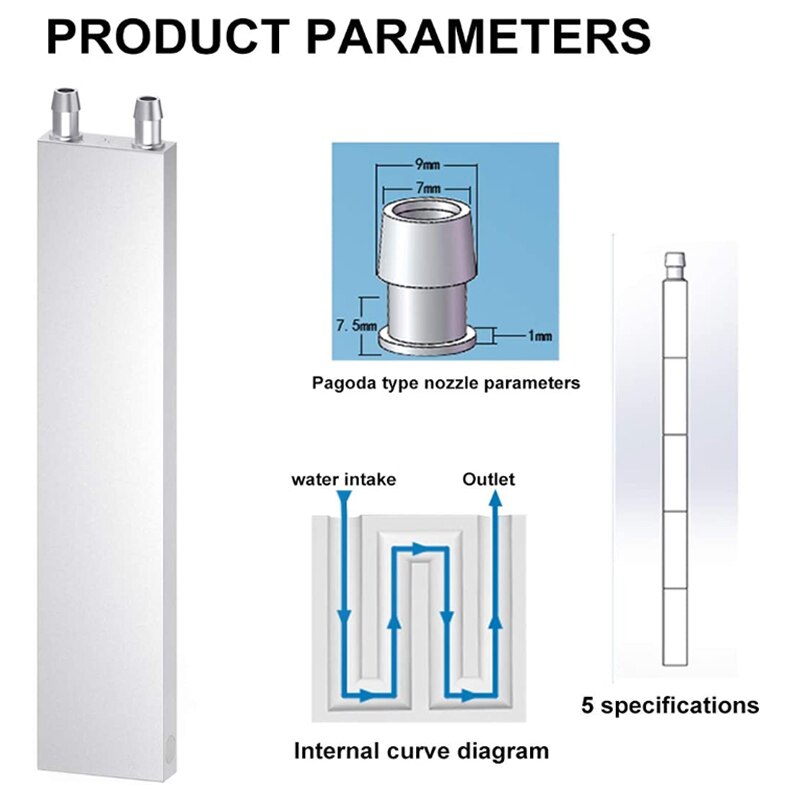 PRODUCT PARAMETERS

9mm
7mm
7. 5mm
1mm

Pagoda type nozzle parameters

water intake
Outlet

Internal curve diagram

5 specifications