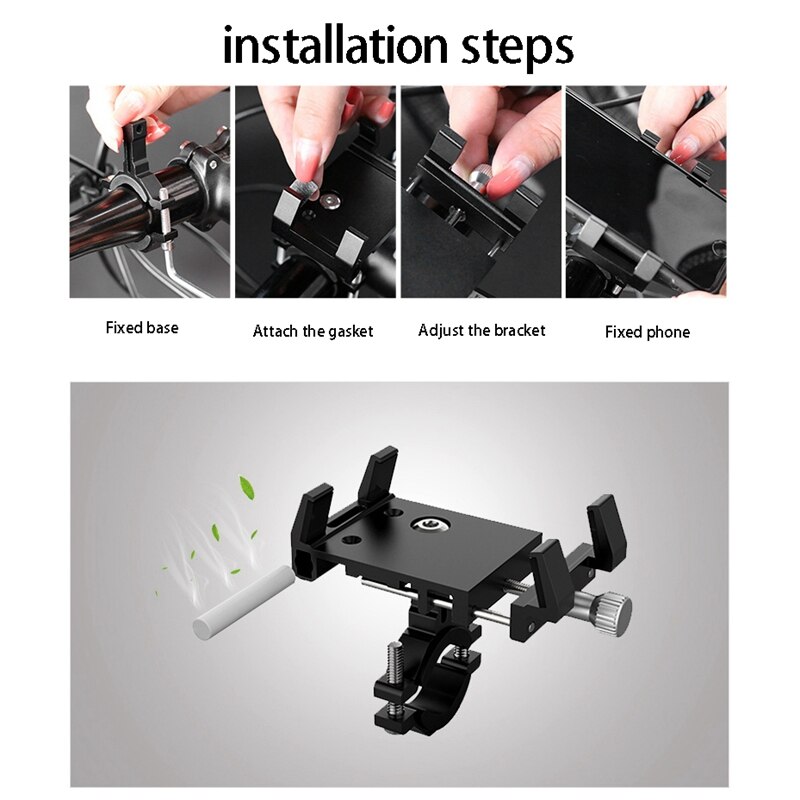 installation steps

Fixed base

Attach the gasket

Adjust the bracket

Fixed phone