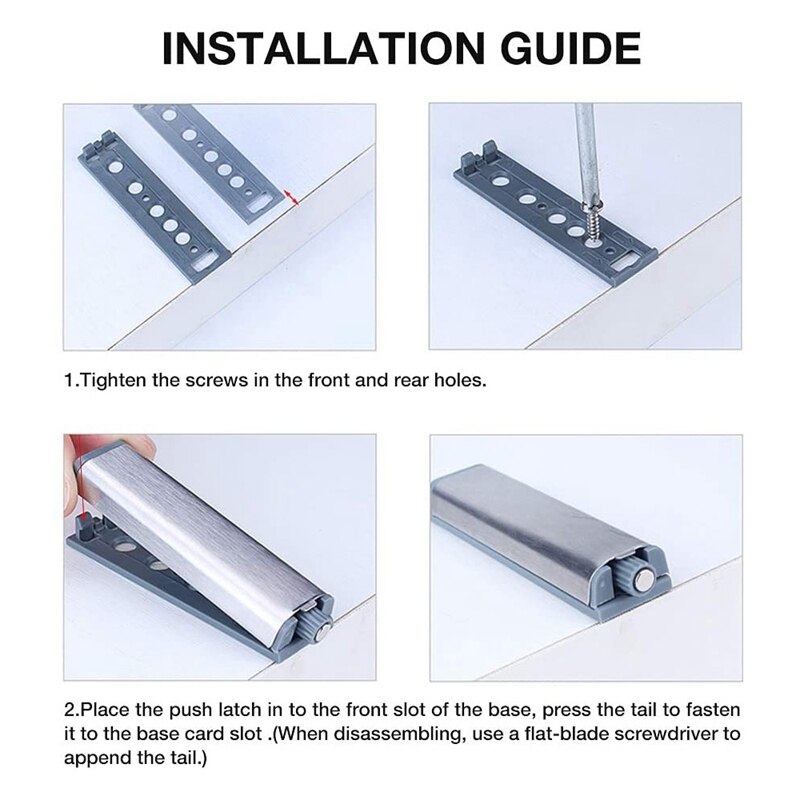 INSTALLATION GUIDE

1.Tighten the screws in the front and rear holes.

2.Place the push latch in to the front slot of the base, press the tail to fasten it to the base card slot .(When disassembling, use a flat-blade screwdriver to append the tail.)