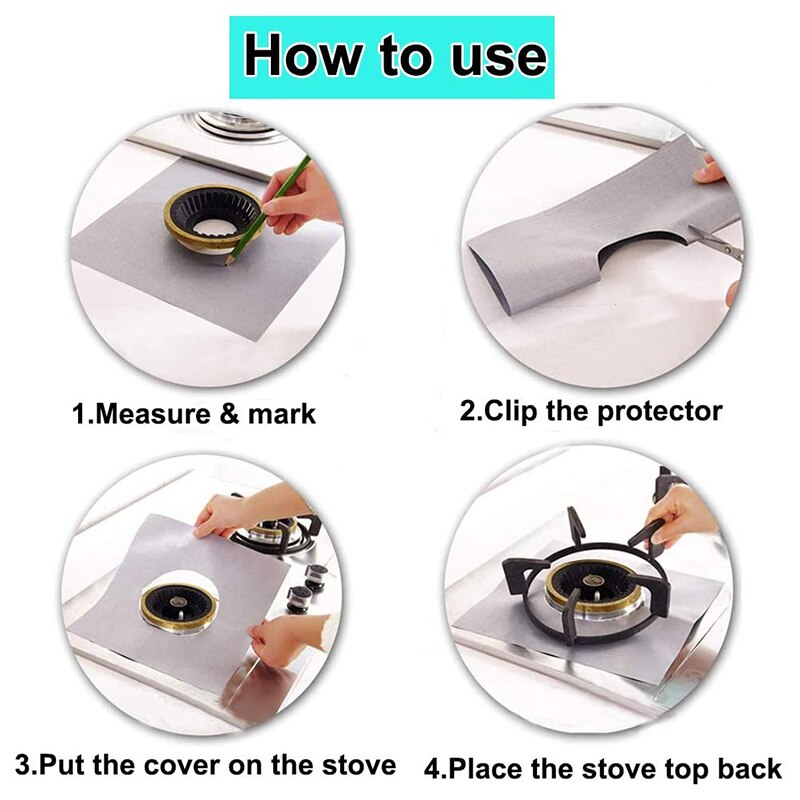 How to use

1.Measure & mark

2.Clip the protector

3.Put the cover on the stove

4.Place the stove top back