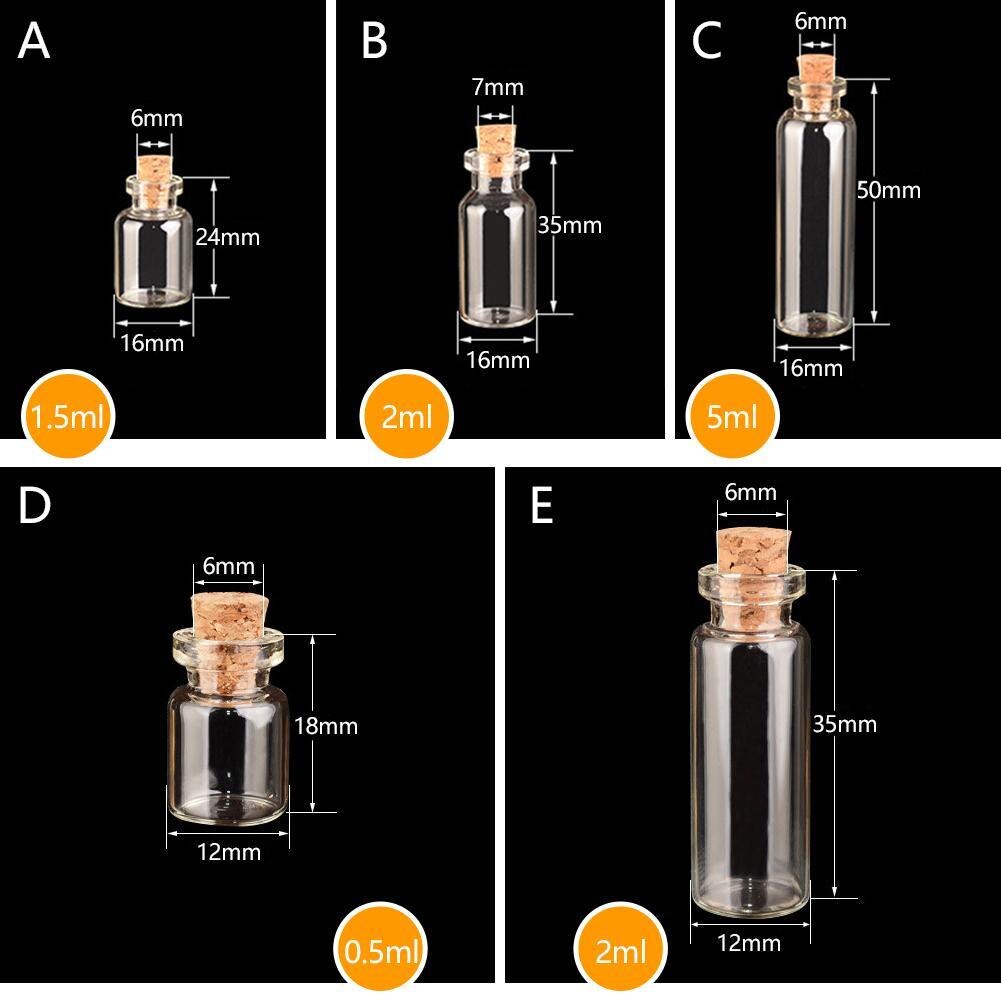 A
6mm
24mm
16mm
1.5ml

B
7mm
35mm
16mm
2ml

C
6mm
50mm
16mm
5ml

D
6mm
18mm
12mm
0.5ml

E
6mm
35mm
12mm
2ml