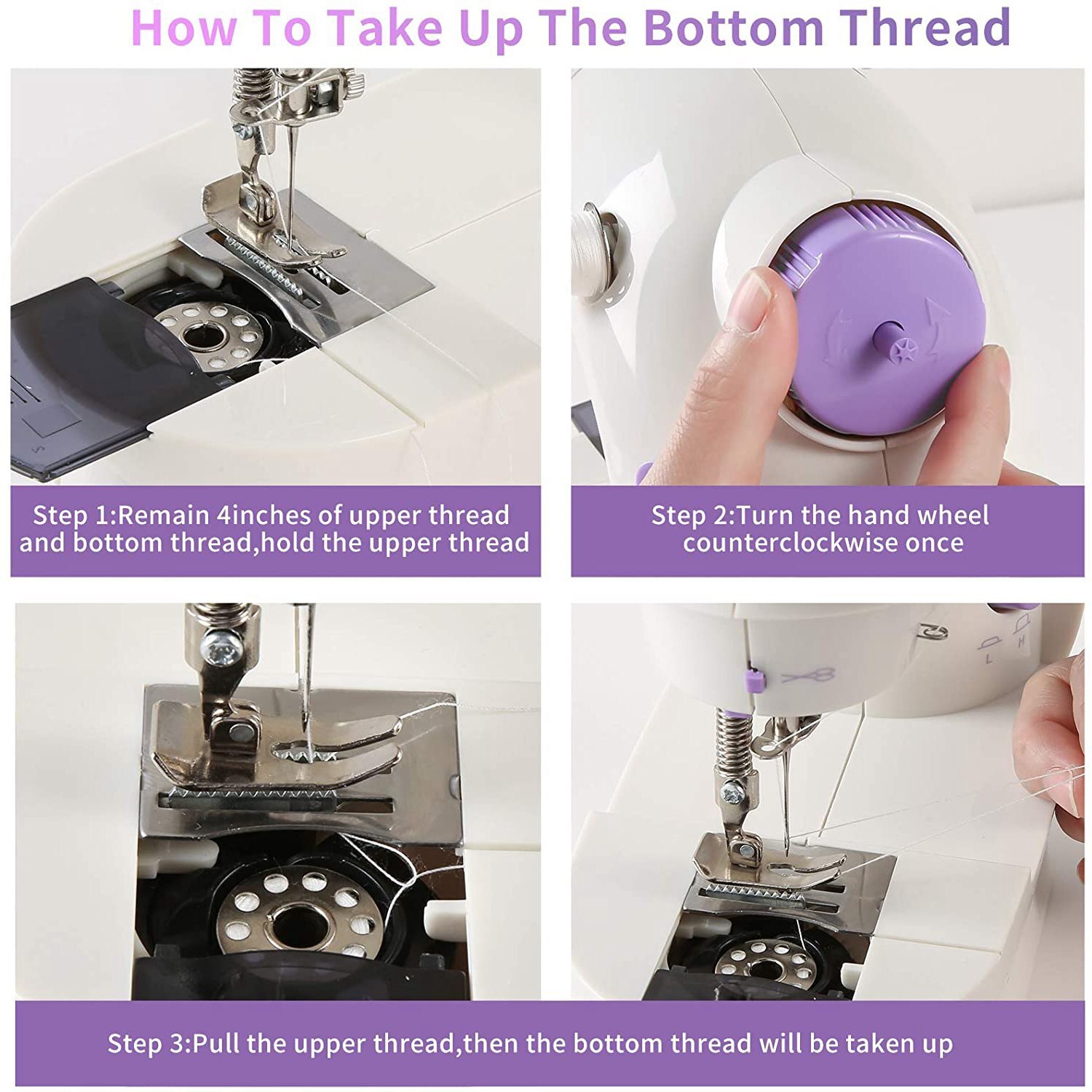 How To Take Up The Bottom Thread

Step 1:Remain 4inches of upper thread and bottom thread,hold the upper thread

Step 2:Turn the hand wheel counterclockwise once

L H

Step 3:Pull the upper thread,then the bottom thread will be taken up