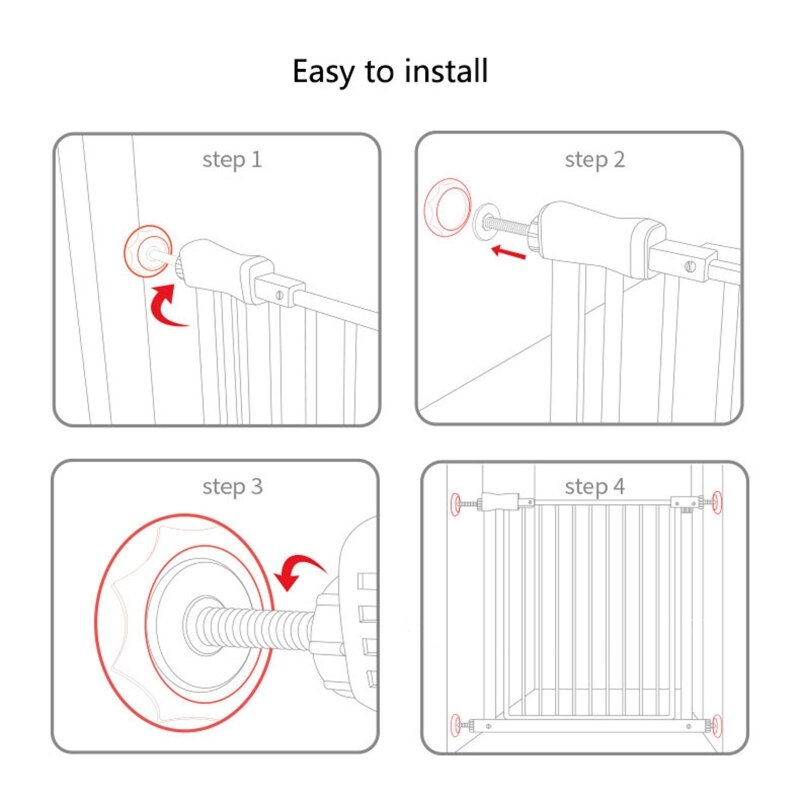 Easy to install

step 1

step 2

step 3

step 4