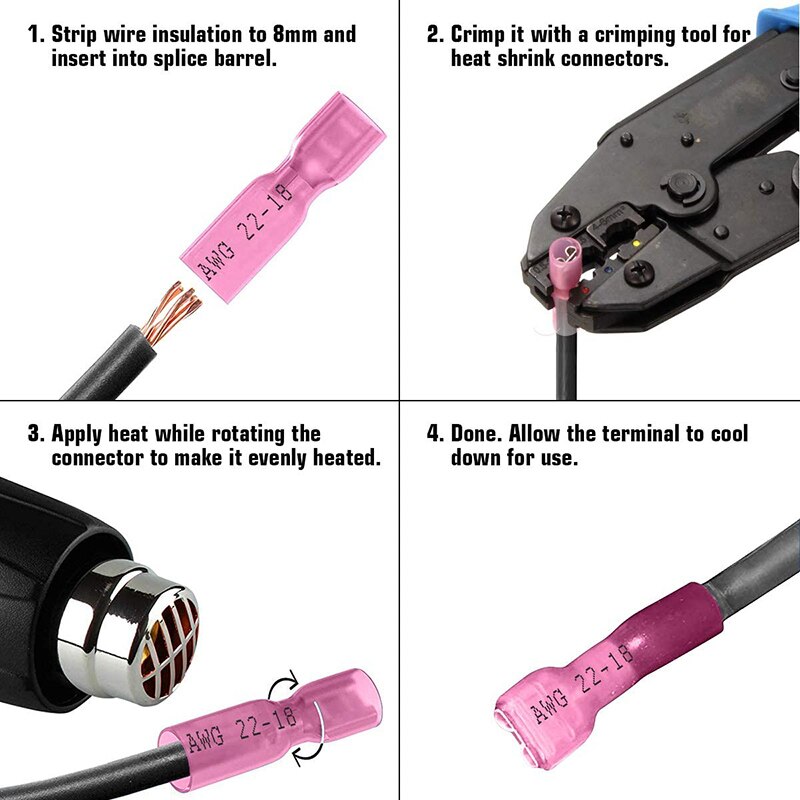 1. Strip wire insulation to 8mm and insert into splice barrel.

AWG 22-18

2. Crimp it with a crimping tool for heat shrink connectors.

3. Apply heat while rotating the connector to make it evenly heated.

AWG 22-18

4. Done. Allow the terminal to cool down for use.

AWG 22-18