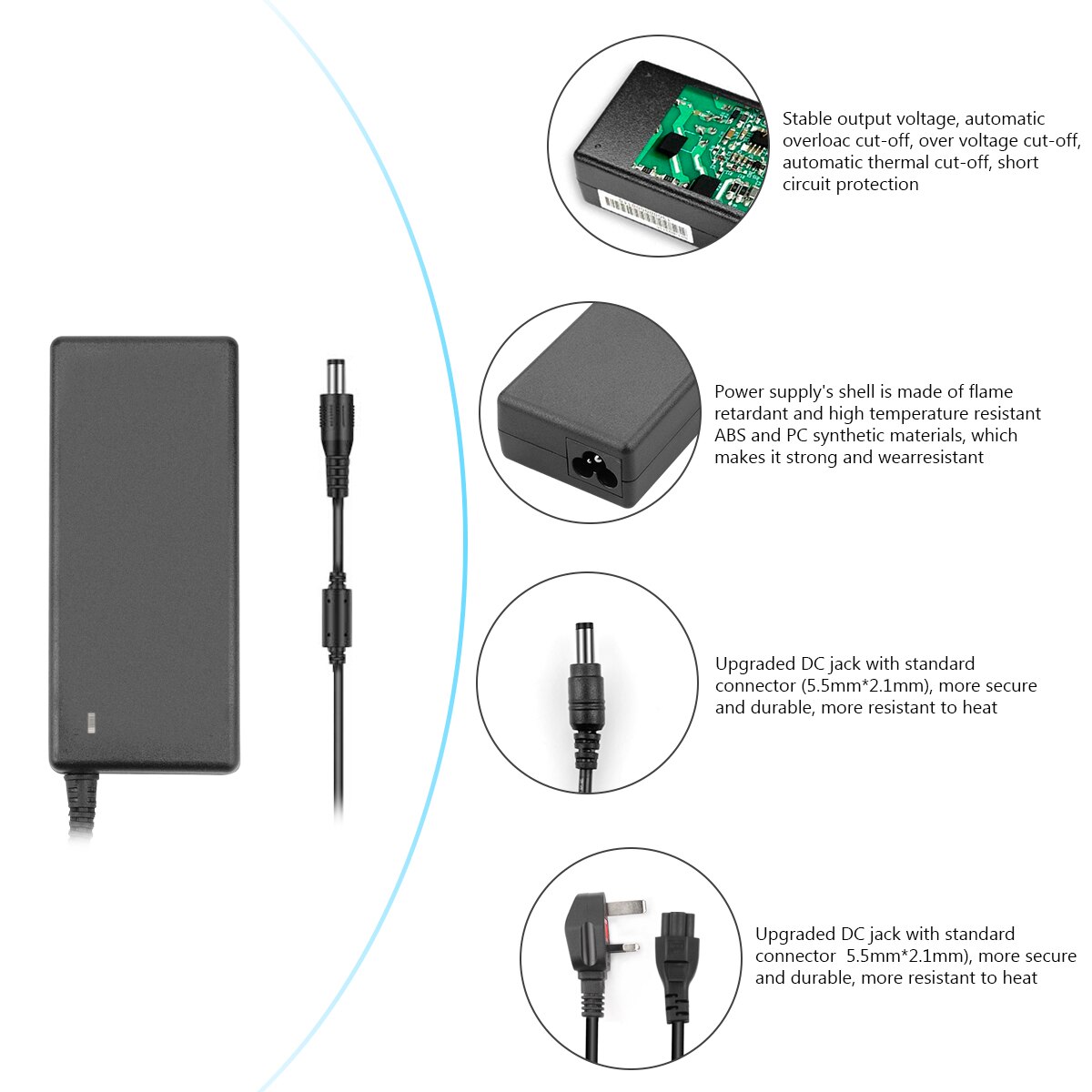 Stable output voltage, automatic overloac cut-off, over voltage cut-off, automatic thermal cut-off, short circuit protection

Power supply's shell is made of flame retardant and high temperature resistant ABS and PC synthetic materials, which makes it strong and wearresistant

Upgraded DC jack with standard connector (5.5mm*2.1mm), more secure and durable, more resistant to heat

Upgraded DC jack with standard connector 5.5mm*2.1mm), more secure and durable, more resistant to heat