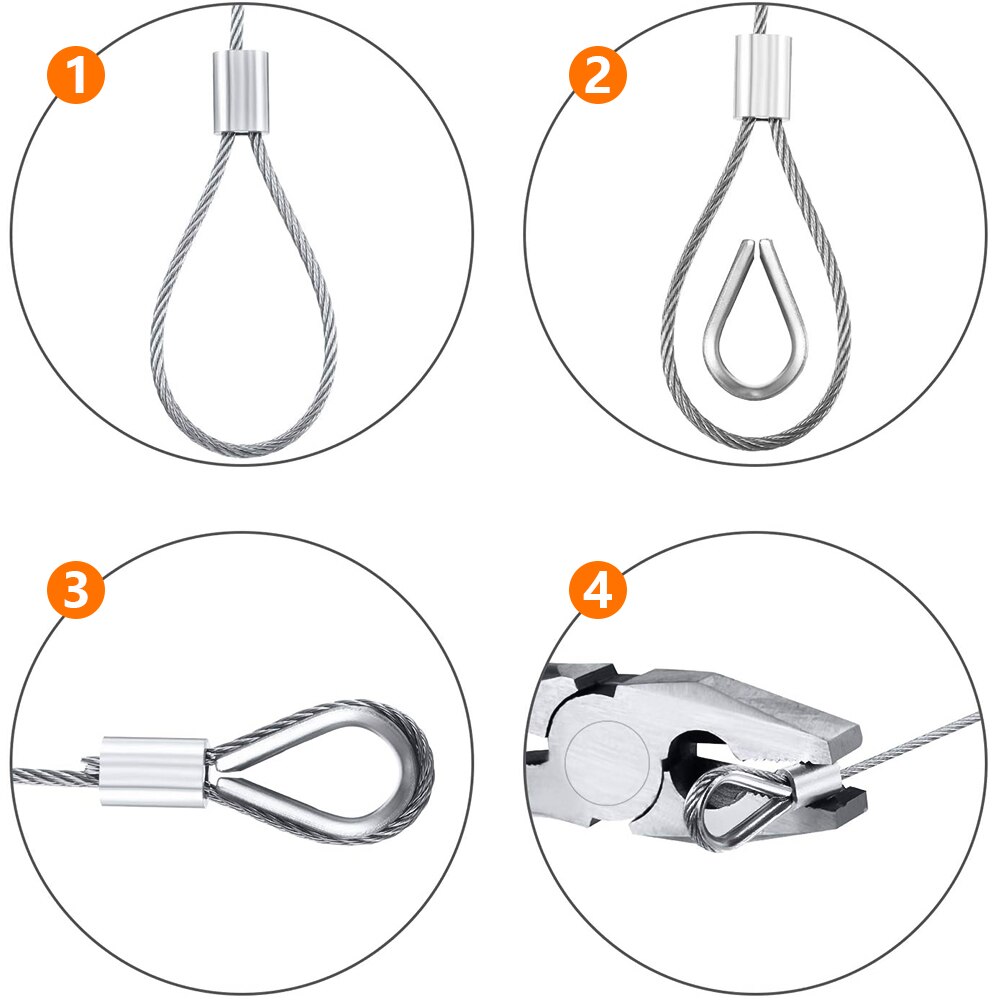 1

2

3

4