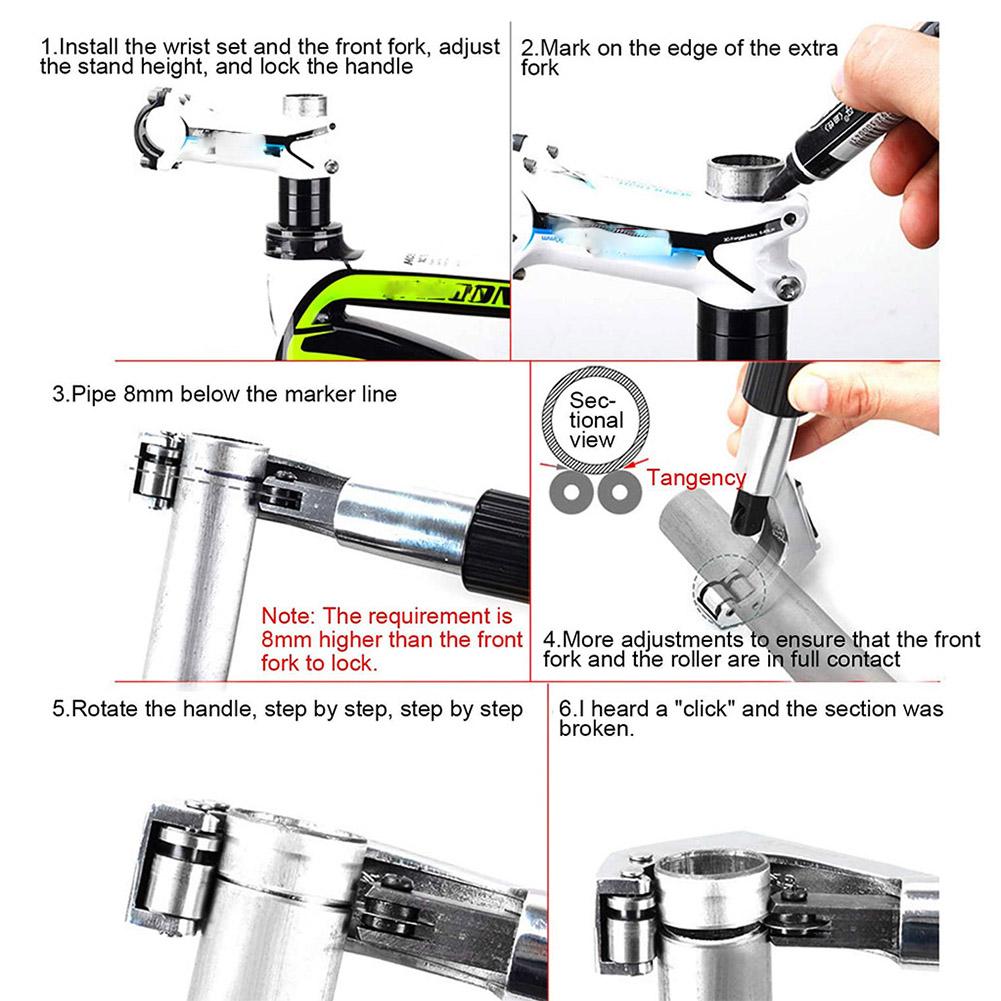 1.Install the wrist set and the front fork, adjust the stand height, and lock the handle

2.Mark on the edge of the extra fork

3.Pipe 8mm below the marker line

Note: The requirement is 8mm higher than the front fork to lock.

Sectional view

Tangency

4.More adjustments to ensure that the front fork and the roller are in full contact

5.Rotate the handle, step by step, step by step

6.I heard a "click" and the section was broken.