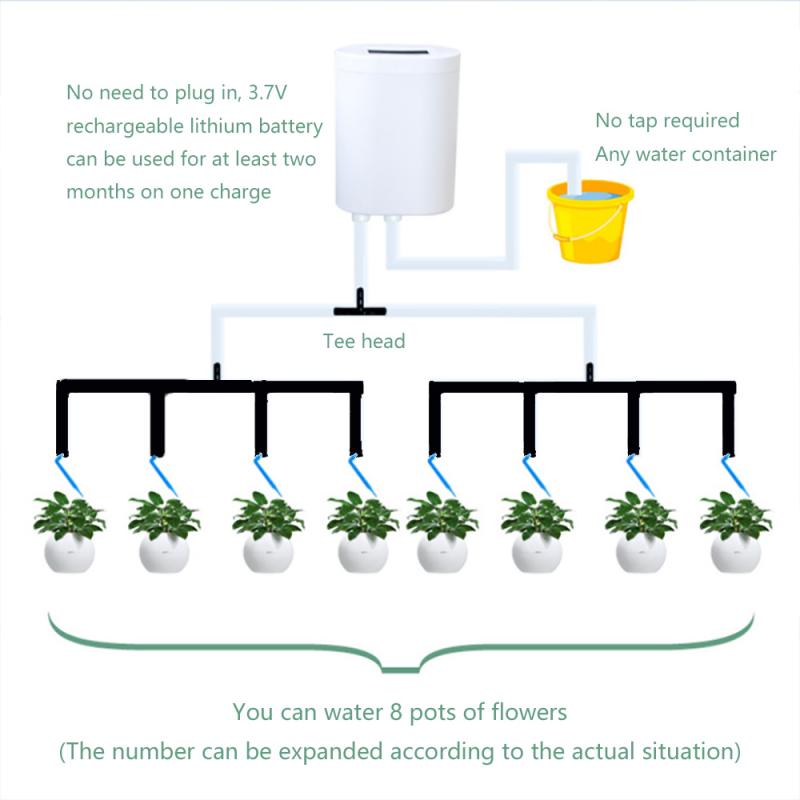 No need to plug in, 3.7V rechargeable lithium battery can be used for at least two months on one charge

No tap required
Any water container

Tee head

You can water 8 pots of flowers
(The number can be expanded according to the actual situation)