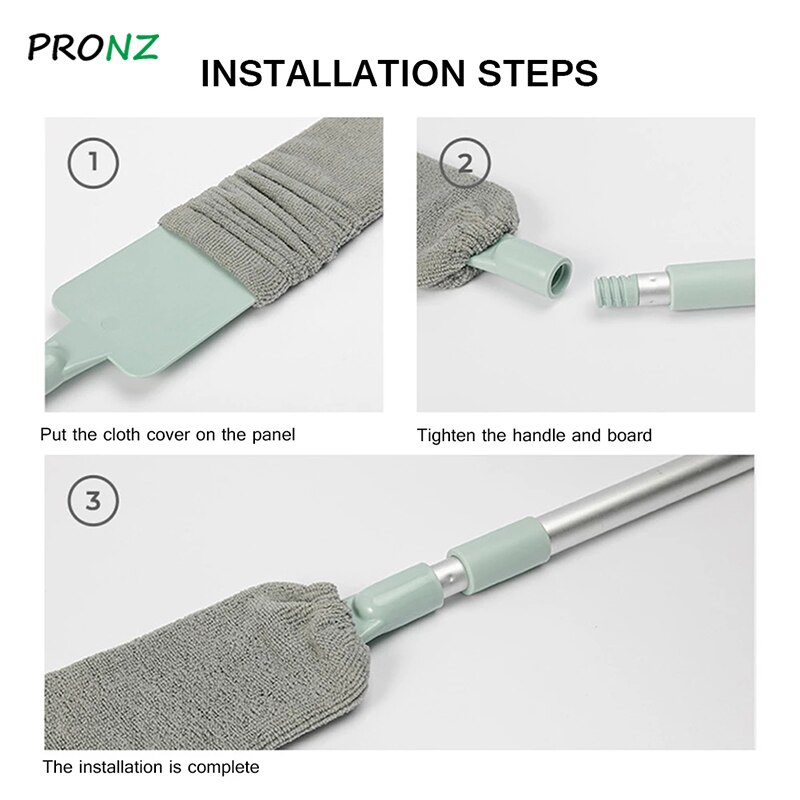 PRONZ

INSTALLATION STEPS

1

Put the cloth cover on the panel

2

Tighten the handle and board

3

The installation is complete