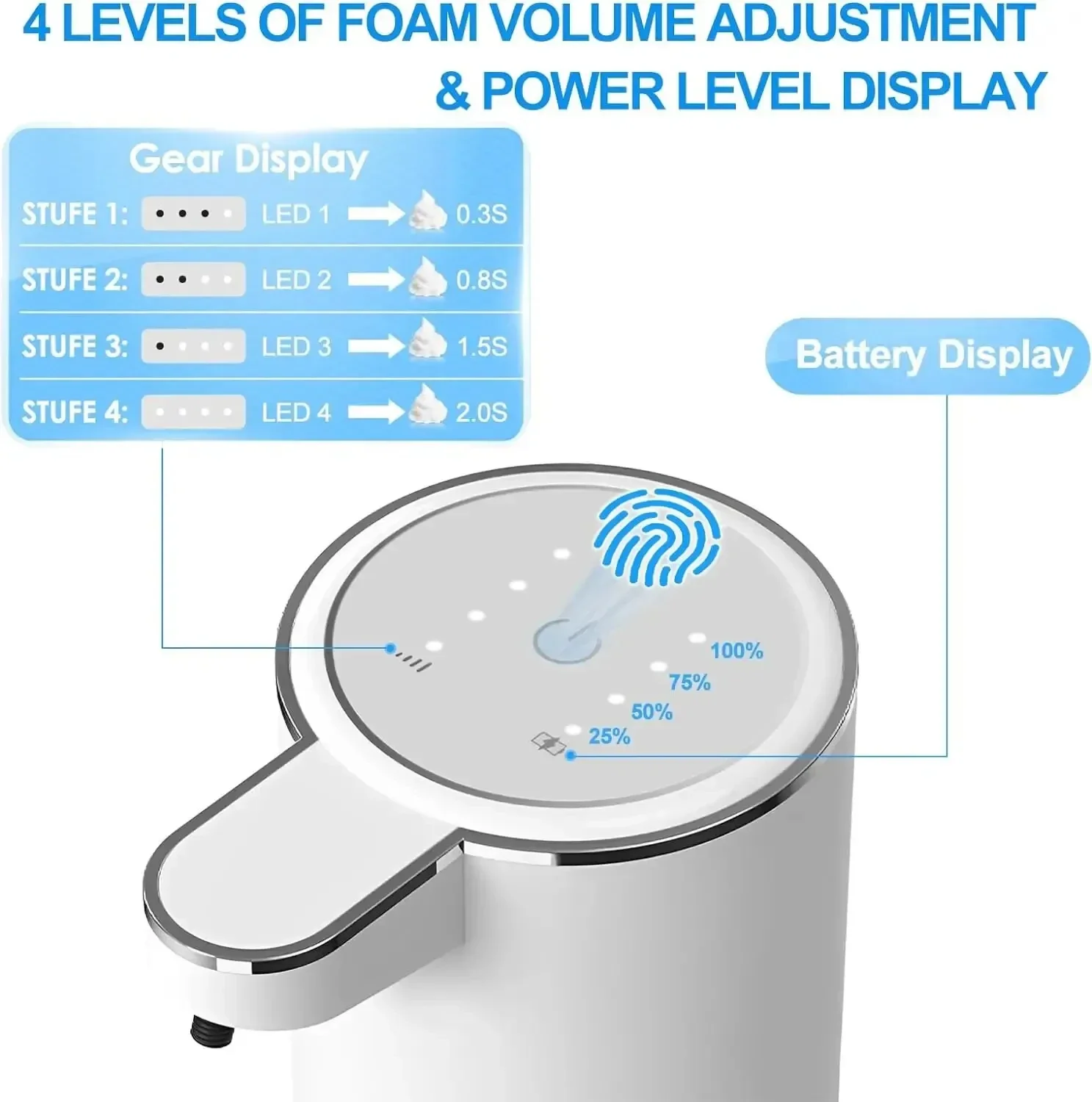 4 LEVELS OF FOAM VOLUME ADJUSTMENT & POWER LEVEL DISPLAY

Gear Display

STUFE 1: LED 1 0.3S
STUFE 2: LED 2 0.8S
STUFE 3: LED 3 1.5S
STUFE 4: LED 4 2.0S

Battery Display

100%
75%
50%
25%