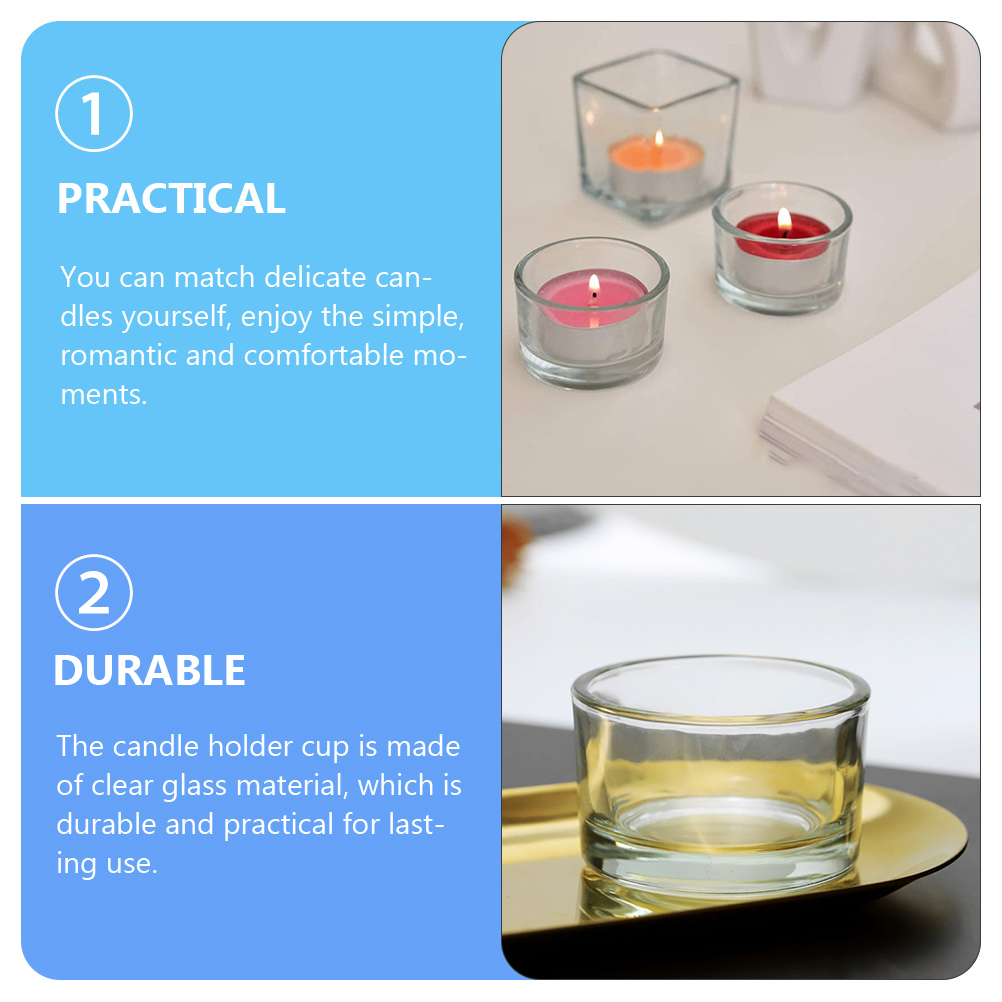 1

PRACTICAL

You can match delicate candles yourself, enjoy the simple, romantic and comfortable moments.

2

DURABLE

The candle holder cup is made of clear glass material, which is durable and practical for lasting use.